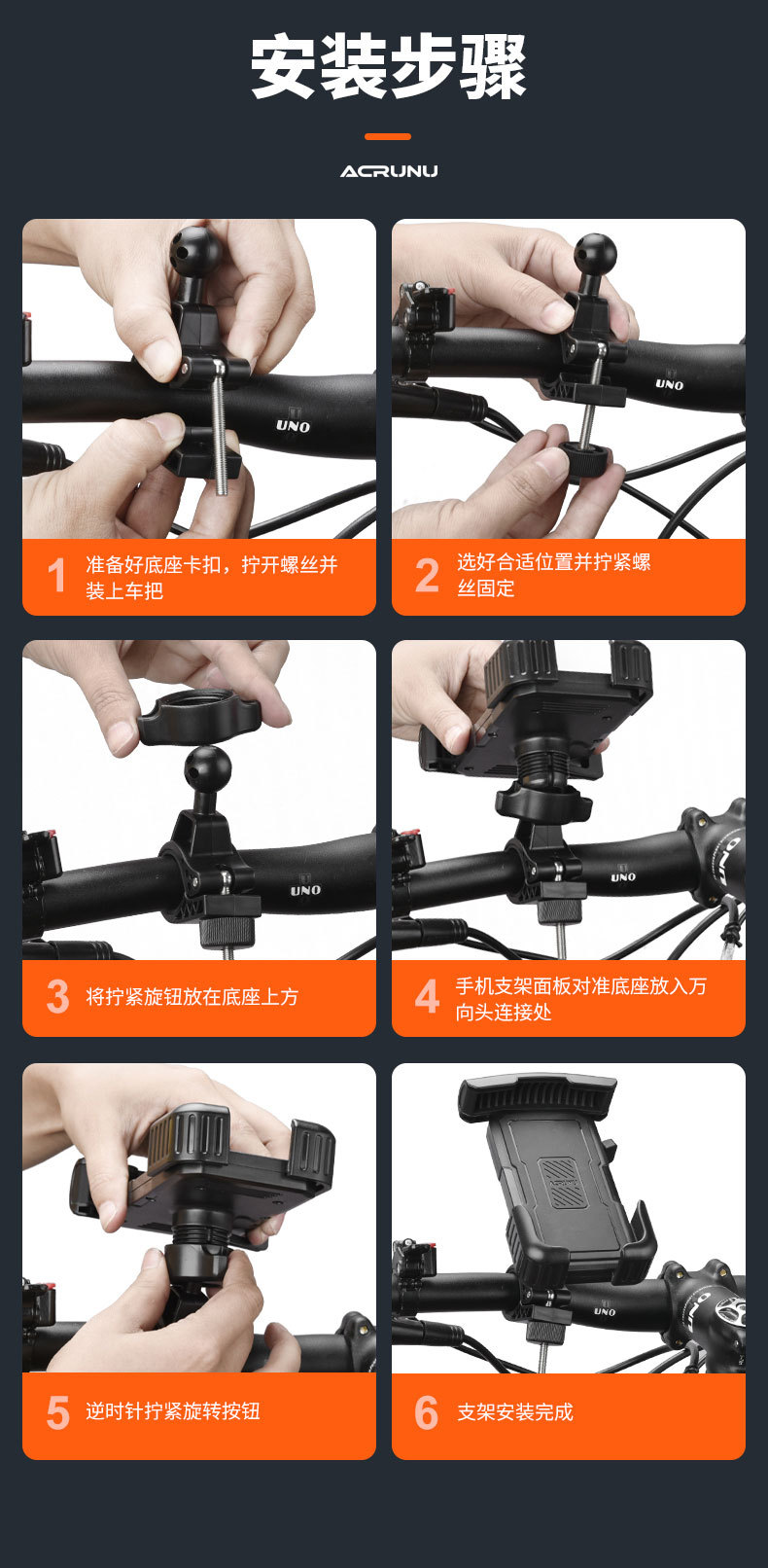 安装步骤

ACRUNU

UNO

1 准备好底座卡扣，拧开螺丝并装上车把

UNO

2 选好合适位置并拧紧螺丝固定

UNO

3 将拧紧旋钮放在底座上方

UNO

4 手机支架面板对准底座放入万向头连接处

5 逆时针拧紧旋转按钮

UNO

6 支架安装完成