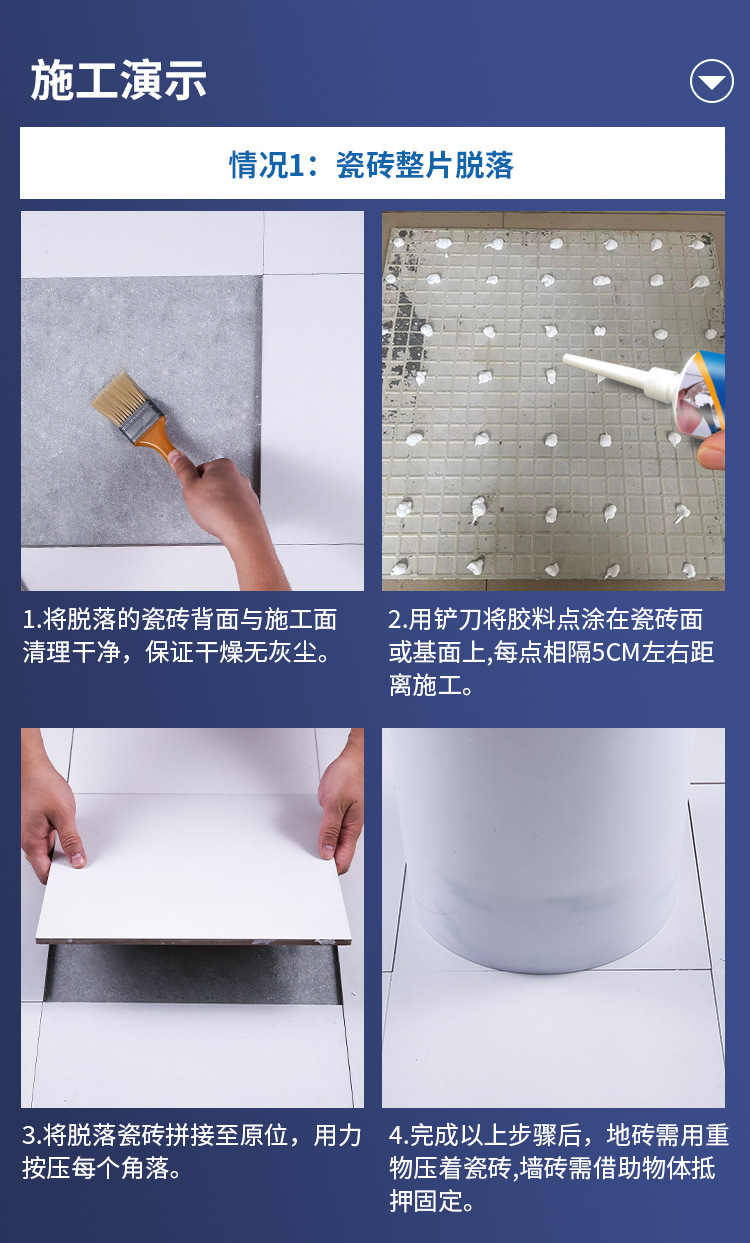 施工演示

情况1：瓷砖整片脱落

1.将脱落的瓷砖背面与施工面清理干净，保证干燥无灰尘。

2.用铲刀将胶料点涂在瓷砖面或基面上,每点相隔5CM左右距离施工。

3.将脱落瓷砖拼接至原位，用力按压每个角落。

4.完成以上步骤后，地砖需用重物压着瓷砖,墙砖需借助物体抵押固定。