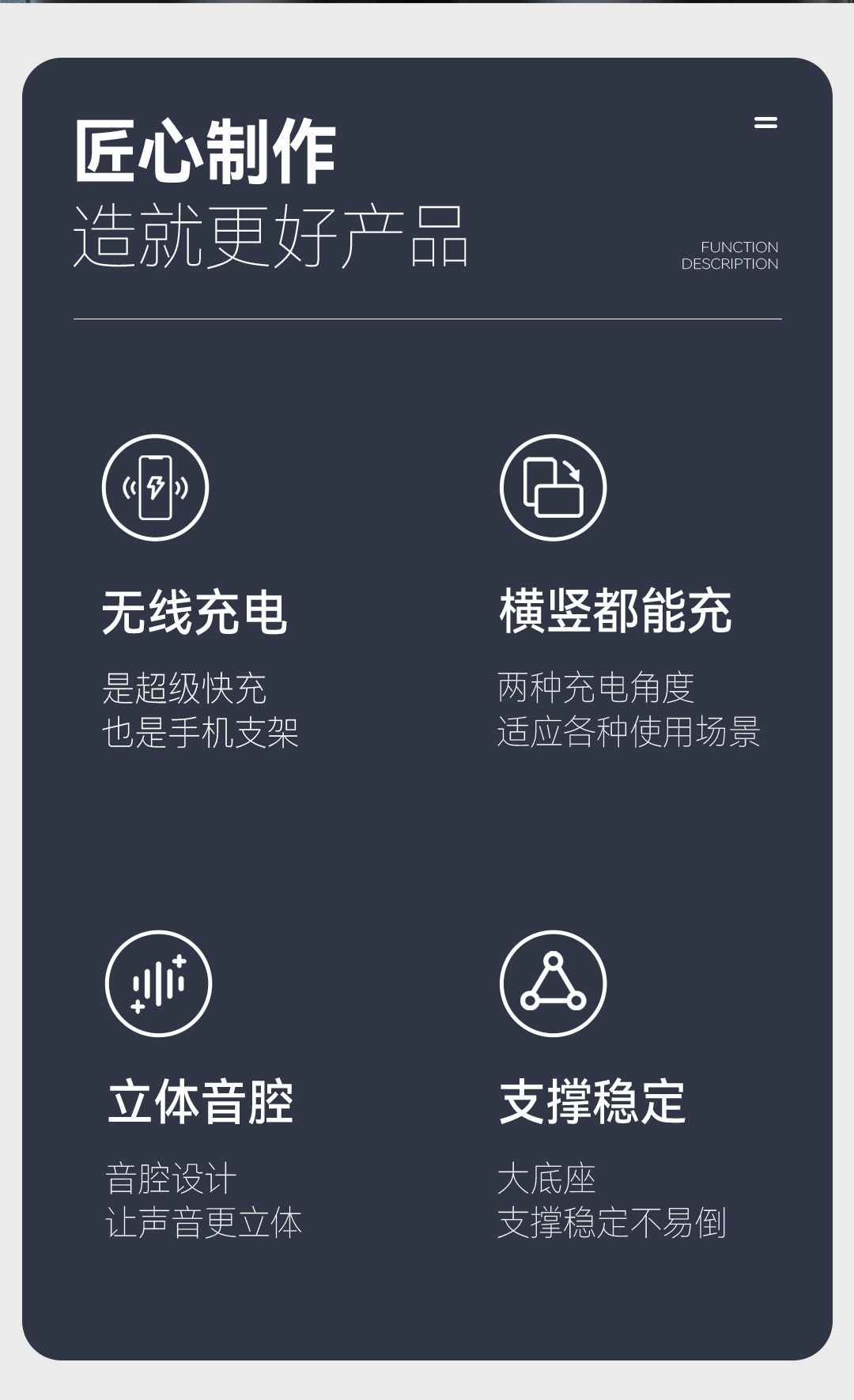 匠心制作
造就更好产品

FUNCTION
DESCRIPTION

无线充电

是超级快充
也是手机支架

横竖都能充

两种充电角度
适应各种使用场景

立体音腔

音腔设计
让声音更立体

支撑稳定

大底座
支撑稳定不易倒