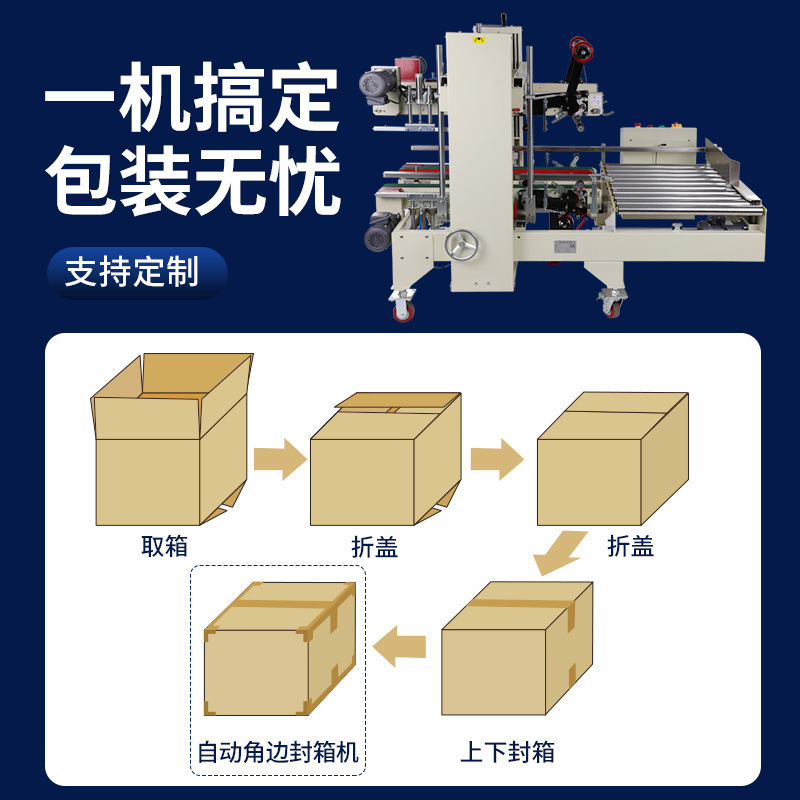 一机搞定
包装无忧

支持定制

取箱

折盖

折盖

上下封箱

自动角边封箱机