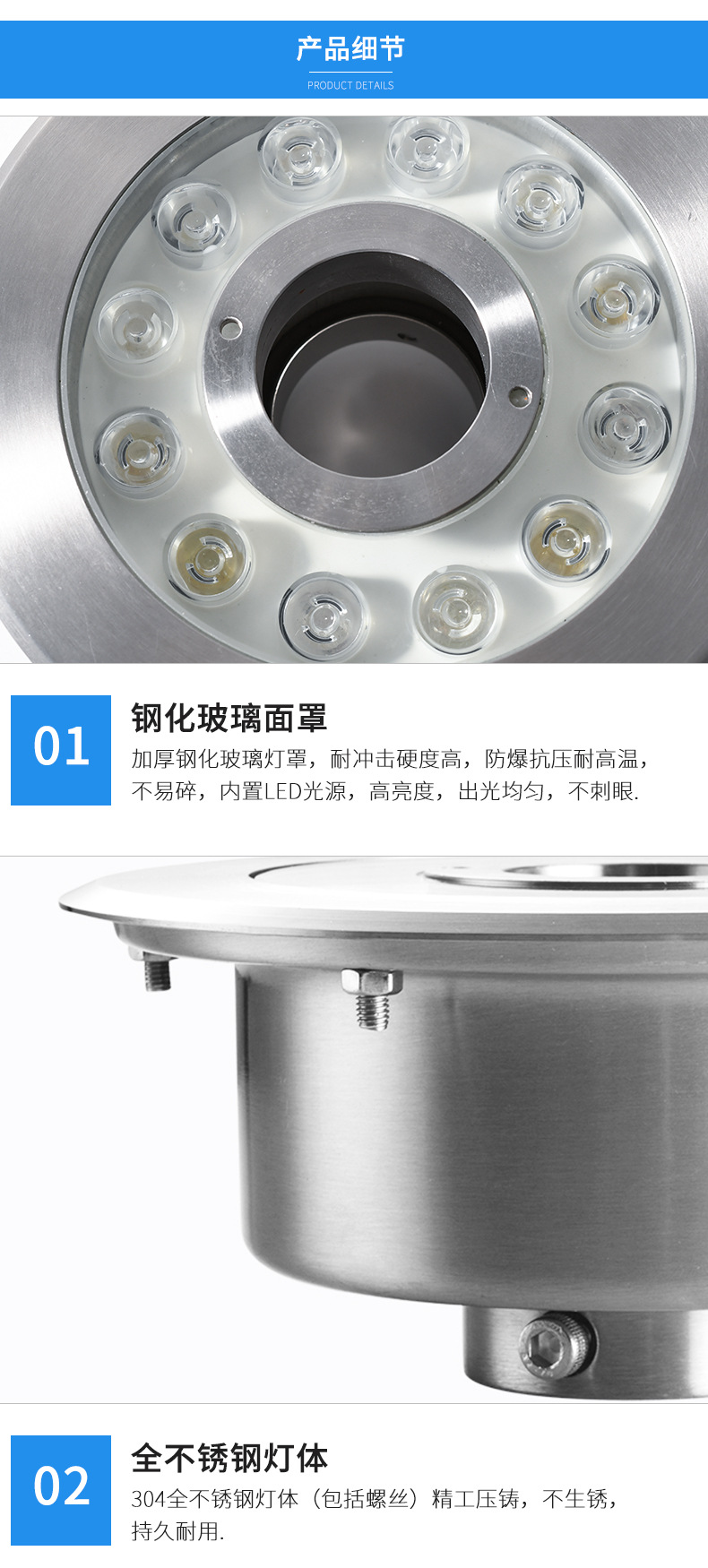 产品细节
PRODUCT DETAILS

01

钢化玻璃面罩

加厚钢化玻璃灯罩，耐冲击硬度高，防爆抗压耐高温，不易碎，内置LED光源，高亮度，出光均匀，不刺眼.

02

全不锈钢灯体

304全不锈钢灯体（包括螺丝）精工压铸，不生锈，持久耐用.