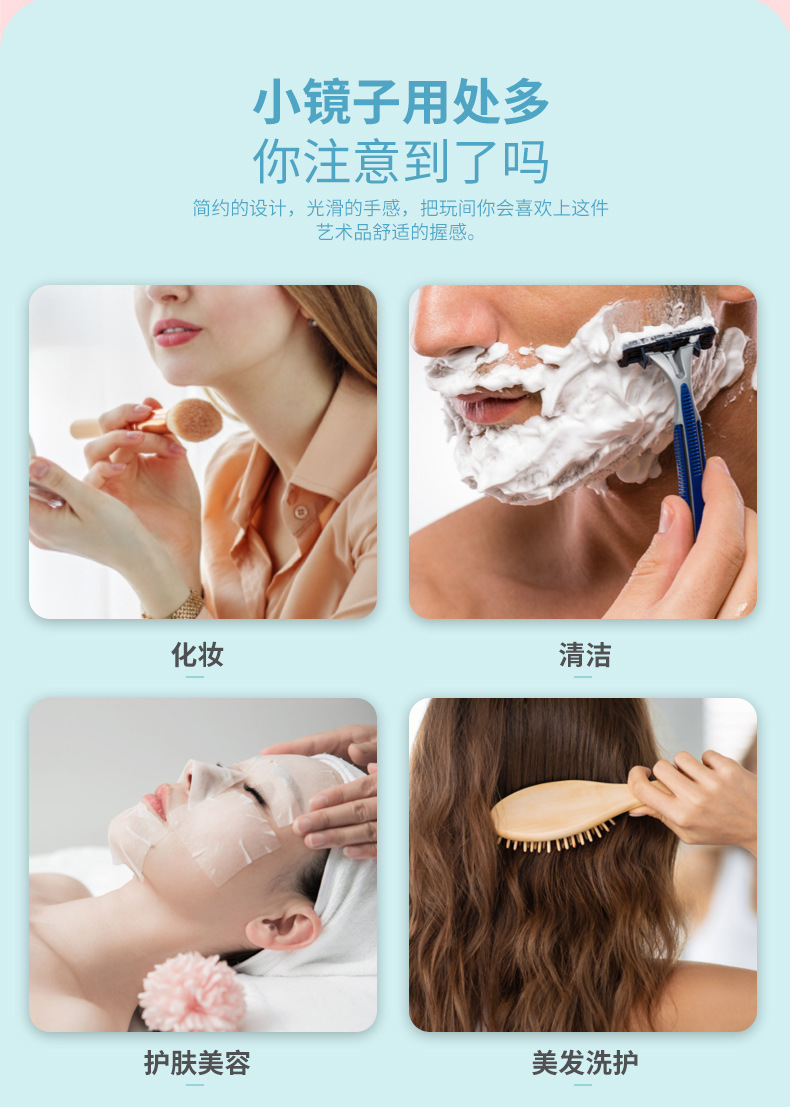 小镜子用处多
你注意到了吗

简约的设计，光滑的手感，把玩间你会喜欢上这件艺术品舒适的握感。

化妆

清洁

护肤美容

美发洗护