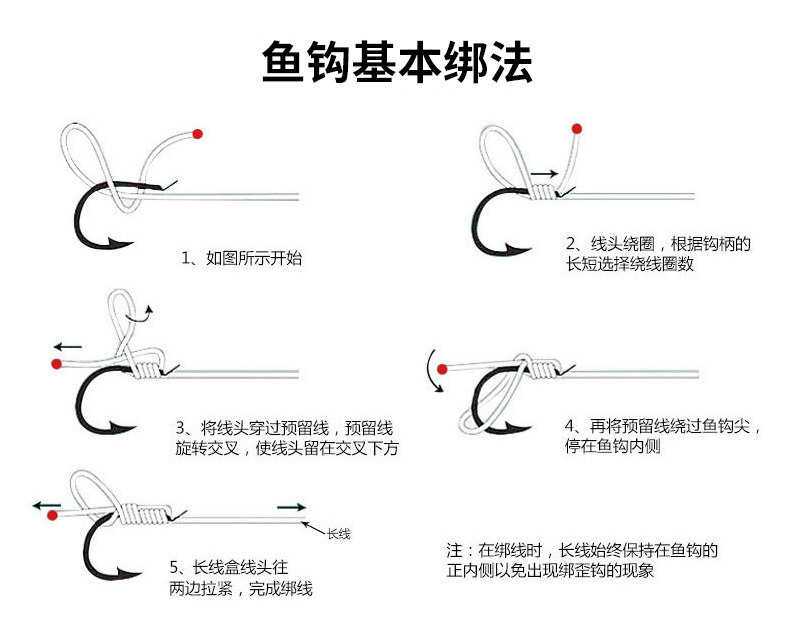 鱼钩基本绑法

1、如图所示开始

2、线头绕圈，根据钩柄的长短选择绕线圈数

3、将线头穿过预留线，预留线旋转交叉，使线头留在交叉下方

4、再将预留线绕过鱼钩尖，停在鱼钩内侧

长线

5、长线盒线头往两边拉紧，完成绑线

注：在绑线时，长线始终保持在鱼钩的正内侧以免出现绑歪钩的现象