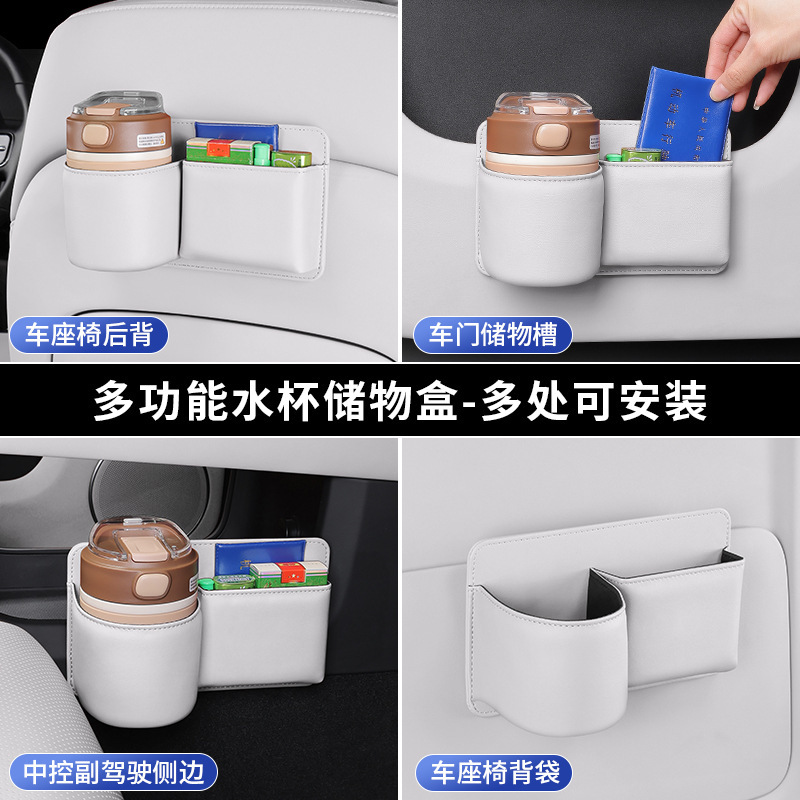 车座椅后背

车门储物槽

多功能水杯储物盒-多处可安装

中控副驾驶侧边

车座椅背袋