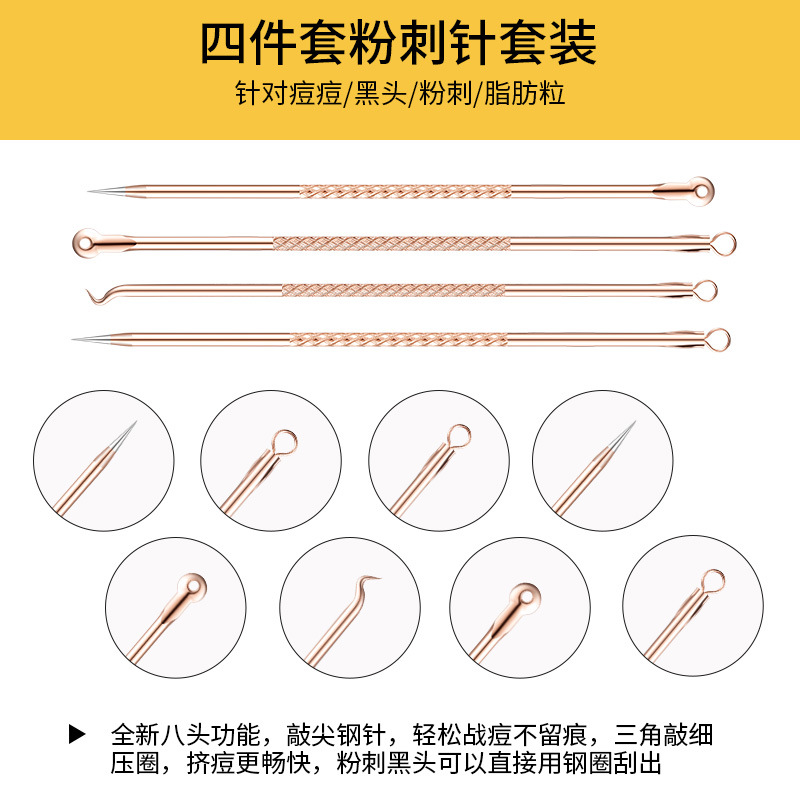 四件套粉刺针套装

针对痘痘/黑头/粉刺/脂肪粒

▶ 全新八头功能，敲尖钢针，轻松战痘不留痕，三角敲细压圈，挤痘更畅快，粉刺黑头可以直接用钢圈刮出