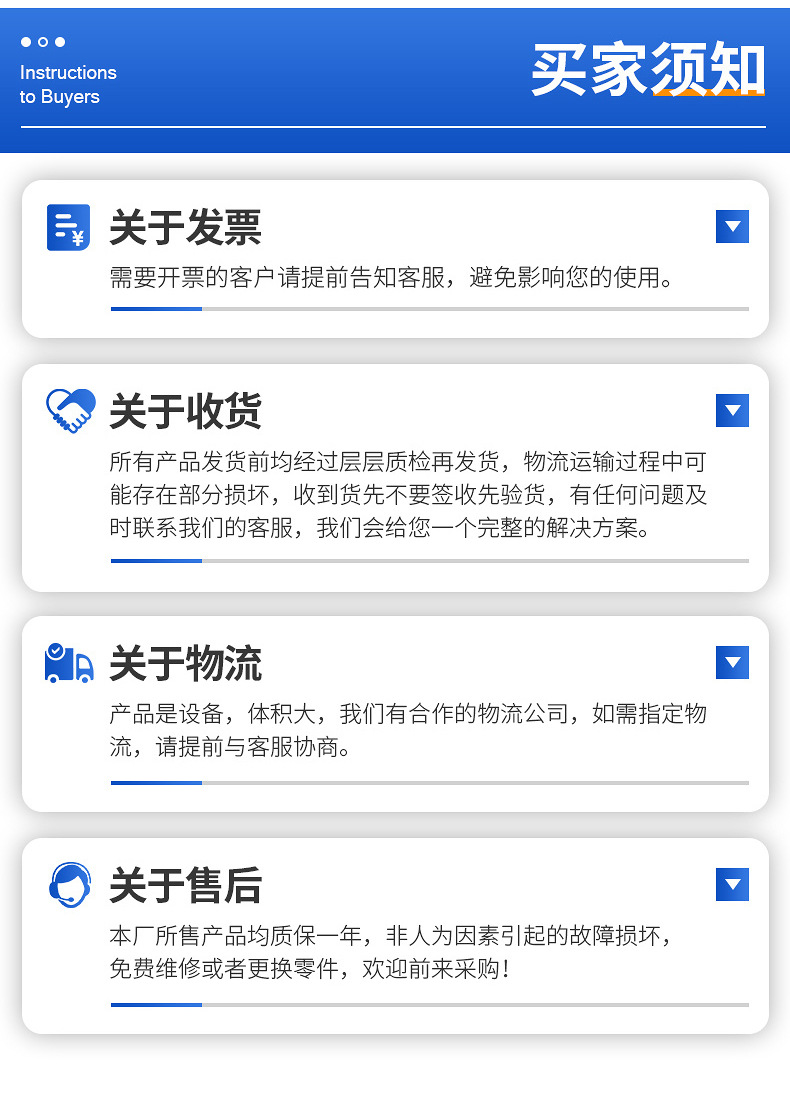 Instructions
to Buyers

买家须知

关于发票

需要开票的客户请提前告知客服，避免影响您的使用。

关于收货

所有产品发货前均经过层层质检再发货，物流运输过程中可能存在部分损坏，收到货先不要签收先验货，有任何问题及时联系我们的客服，我们会给您一个完整的解决方案。

关于物流

产品是设备，体积大，我们有合作的物流公司，如需指定物流，请提前与客服协商。

关于售后

本厂所售产品均质保一年，非人为因素引起的故障损坏，免费维修或者更换零件，欢迎前来采购！