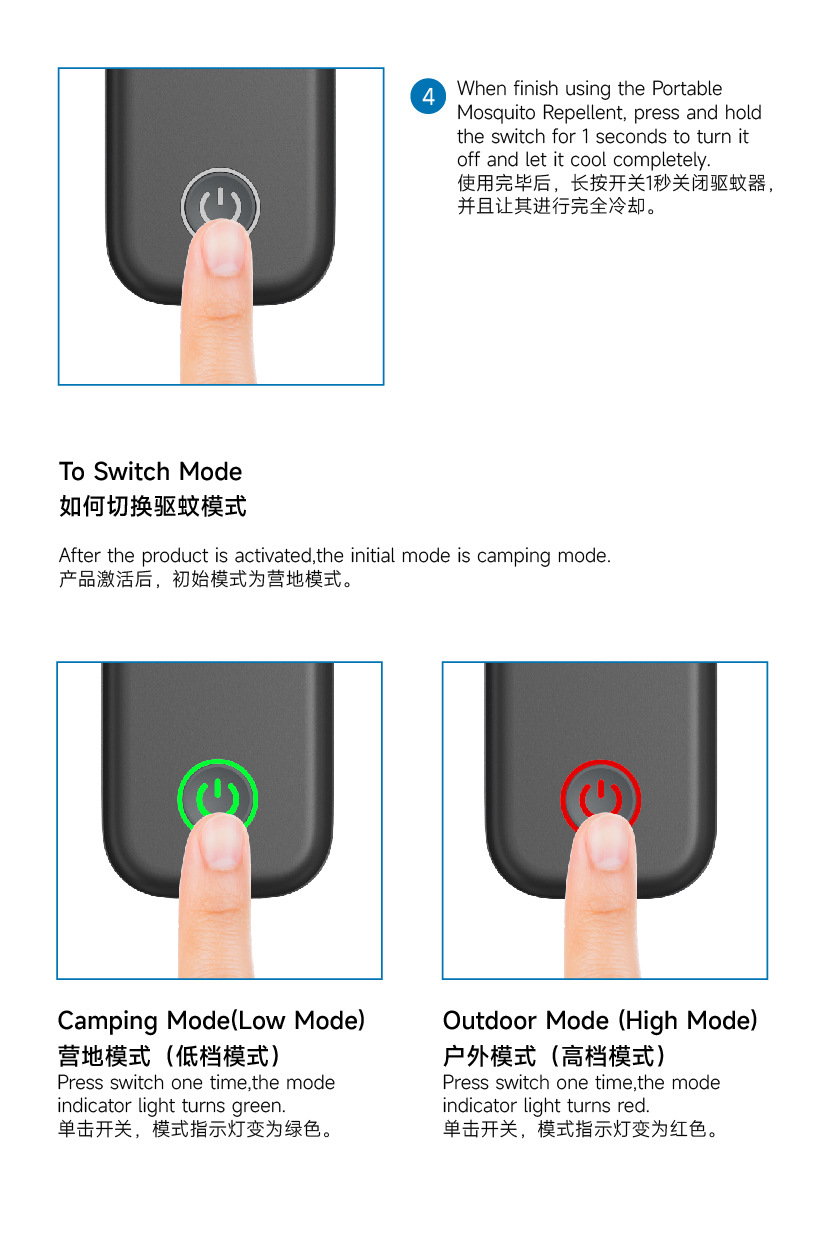 4 When finish using the Portable Mosquito Repellent, press and hold the switch for 1 seconds to turn it off and let it cool completely.
使用完毕后，长按开关1秒关闭驱蚊器，并且让其进行完全冷却。

To Switch Mode
如何切换驱蚊模式

After the product is activated,the initial mode is camping mode.
产品激活后，初始模式为营地模式。

Camping Mode(Low Mode)
营地模式（低档模式）
Press switch one time,the mode indicator light turns green.
单击开关，模式指示灯变为绿色。

Outdoor Mode (High Mode)
户外模式（高档模式）
Press switch one time,the mode indicator light turns red.
单击开关，模式指示灯变为红色。