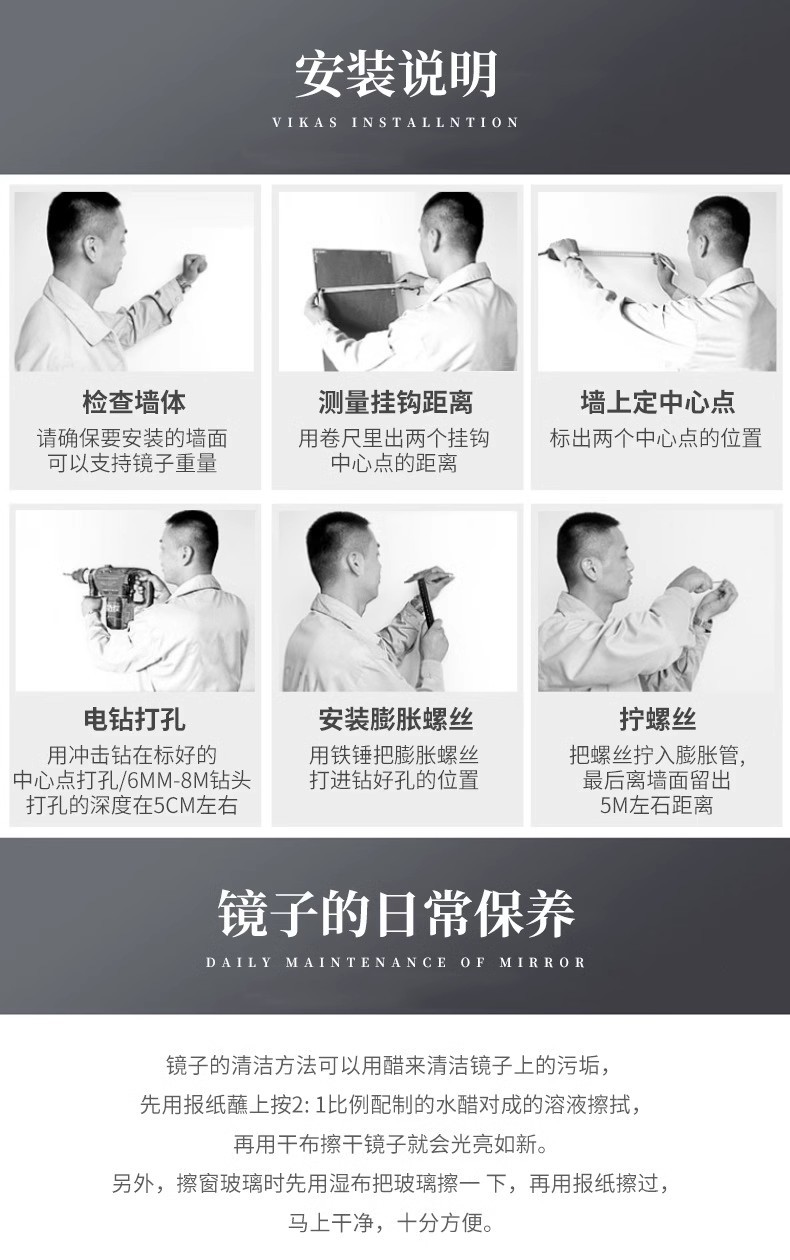 安装说明

VIKAS INSTALLNTION

检查墙体

请确保要安装的墙面可以支持镜子重量

测量挂钩距离

用卷尺里出两个挂钩中心点的距离

墙上定中心点

标出两个中心点的位置

电钻打孔

用冲击钻在标好的中心点打孔/6MM-8M钻头打孔的深度在5CM左右

安装膨胀螺丝

用铁锤把膨胀螺丝打进钻好孔的位置

拧螺丝

把螺丝拧入膨胀管,最后离墙面留出5M左石距离

镜子的日常保养

DAILY MAINTENANCE OF MIRROR

镜子的清洁方法可以用醋来清洁镜子上的污垢,

先用报纸蘸上按2: 1比例配制的水醋对成的溶液擦拭,

再用干布擦干镜子就会光亮如新。

另外,擦窗玻璃时先用湿布把玻璃擦一下,再用报纸擦过,

马上干净,十分方便。