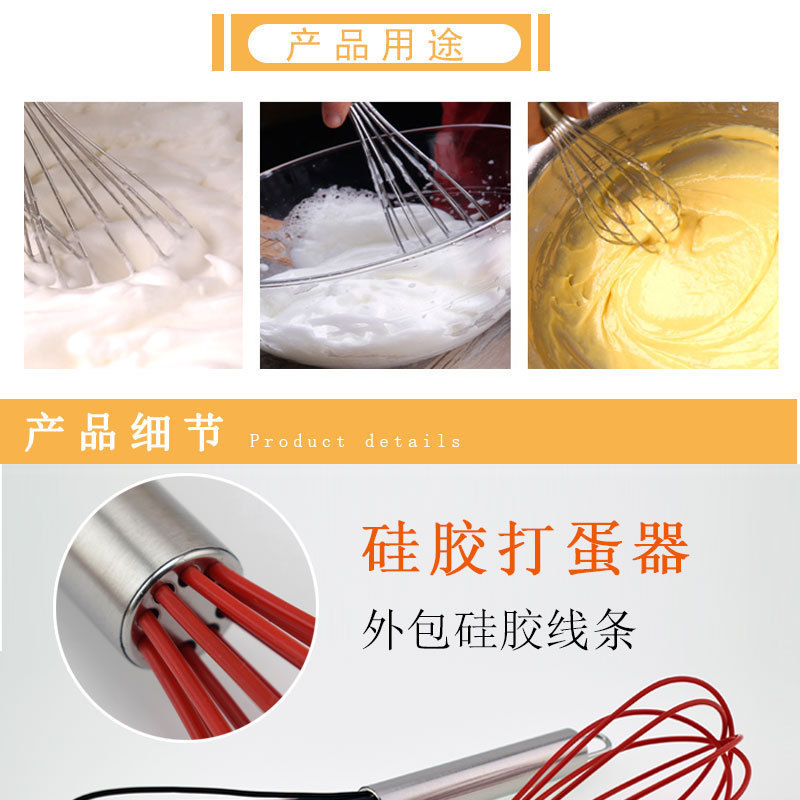 产品用途

产品细节 Product details

硅胶打蛋器

外包硅胶线条