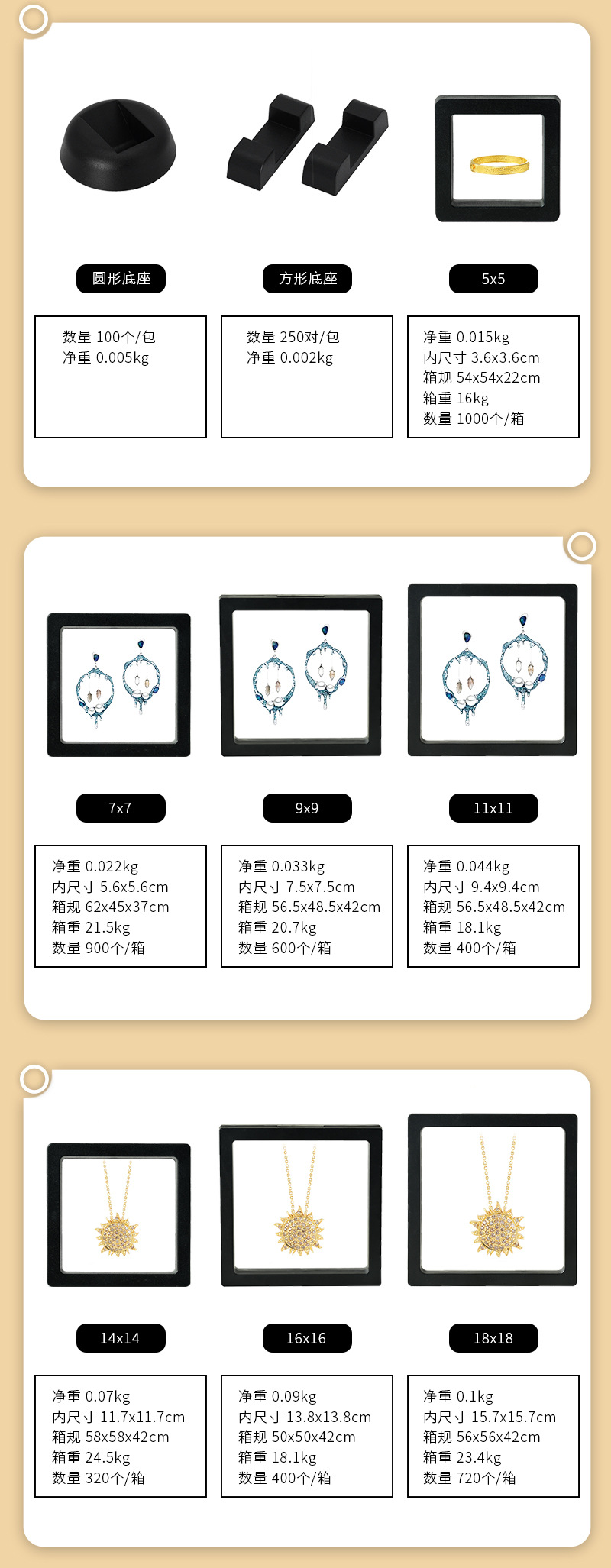 圆形底座

数量 100个/包
净重 0.005kg

方形底座

数量 250对/包
净重 0.002kg

5x5

净重 0.015kg
内尺寸 3.6x3.6cm
箱规 54x54x22cm
箱重 16kg
数量 1000个/箱

7x7

净重 0.022kg
内尺寸 5.6x5.6cm
箱规 62x45x37cm
箱重 21.5kg
数量 900个/箱

9x9

净重 0.033kg
内尺寸 7.5x7.5cm
箱规 56.5x48.5x42cm
箱重 20.7kg
数量 600个/箱

11x11

净重 0.044kg
内尺寸 9.4x9.4cm
箱规 56.5x48.5x42cm
箱重 18.1kg
数量 400个/箱

14x14

净重 0.07kg
内尺寸 11.7x11.7cm
箱规 58x58x42cm
箱重 24.5kg
数量 320个/箱

16x16

净重 0.09kg
内尺寸 13.8x13.8cm
箱规 50x50x42cm
箱重 18.1kg
数量 400个/箱

18x18

净重 0.1kg
内尺寸 15.7x15.7cm
箱规 56x56x42cm
箱重 23.4kg
数量 720个/箱