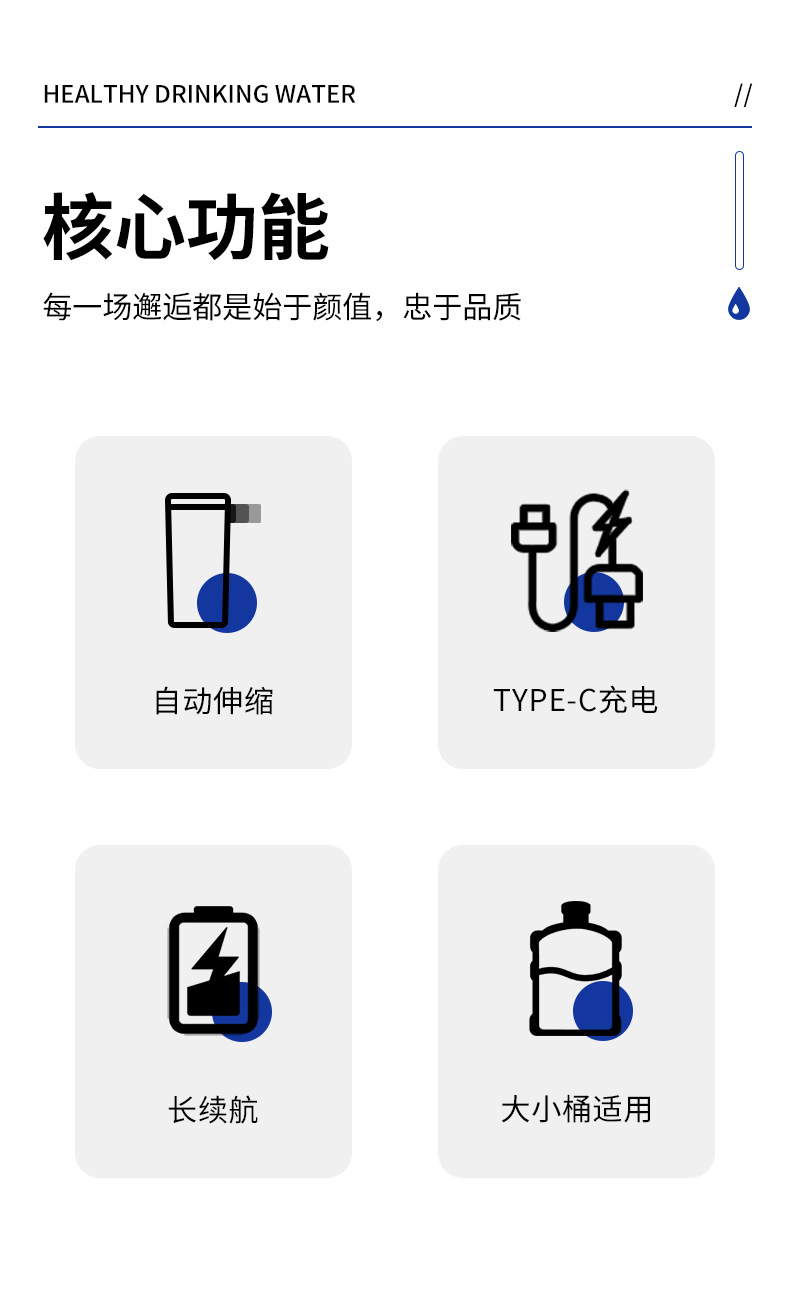 HEALTHY DRINKING WATER

//

核心功能

每一场邂逅都是始于颜值，忠于品质

自动伸缩

TYPE-C充电

长续航

大小桶适用