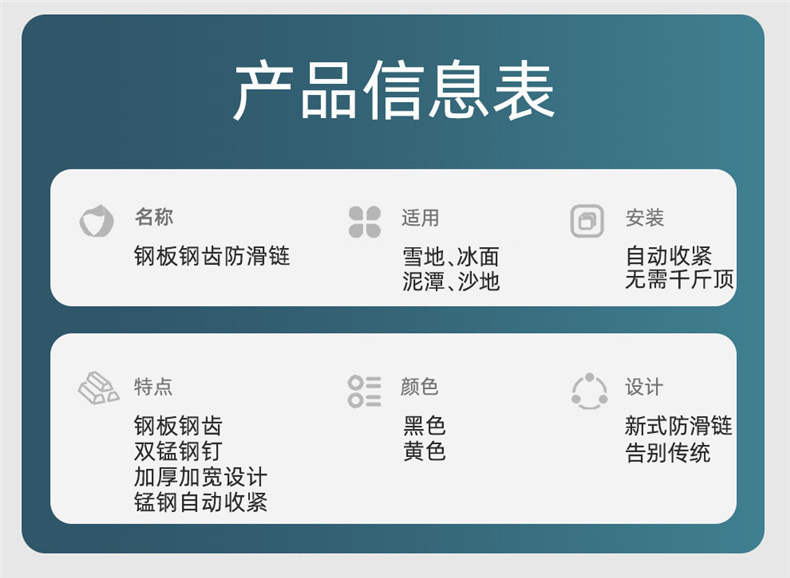 产品信息表

名称
钢板钢齿防滑链

适用
雪地、冰面
泥潭、沙地

安装
自动收紧
无需千斤顶

特点
钢板钢齿
双锰钢钉
加厚加宽设计
锰钢自动收紧

颜色
黑色
黄色

设计
新式防滑链
告别传统