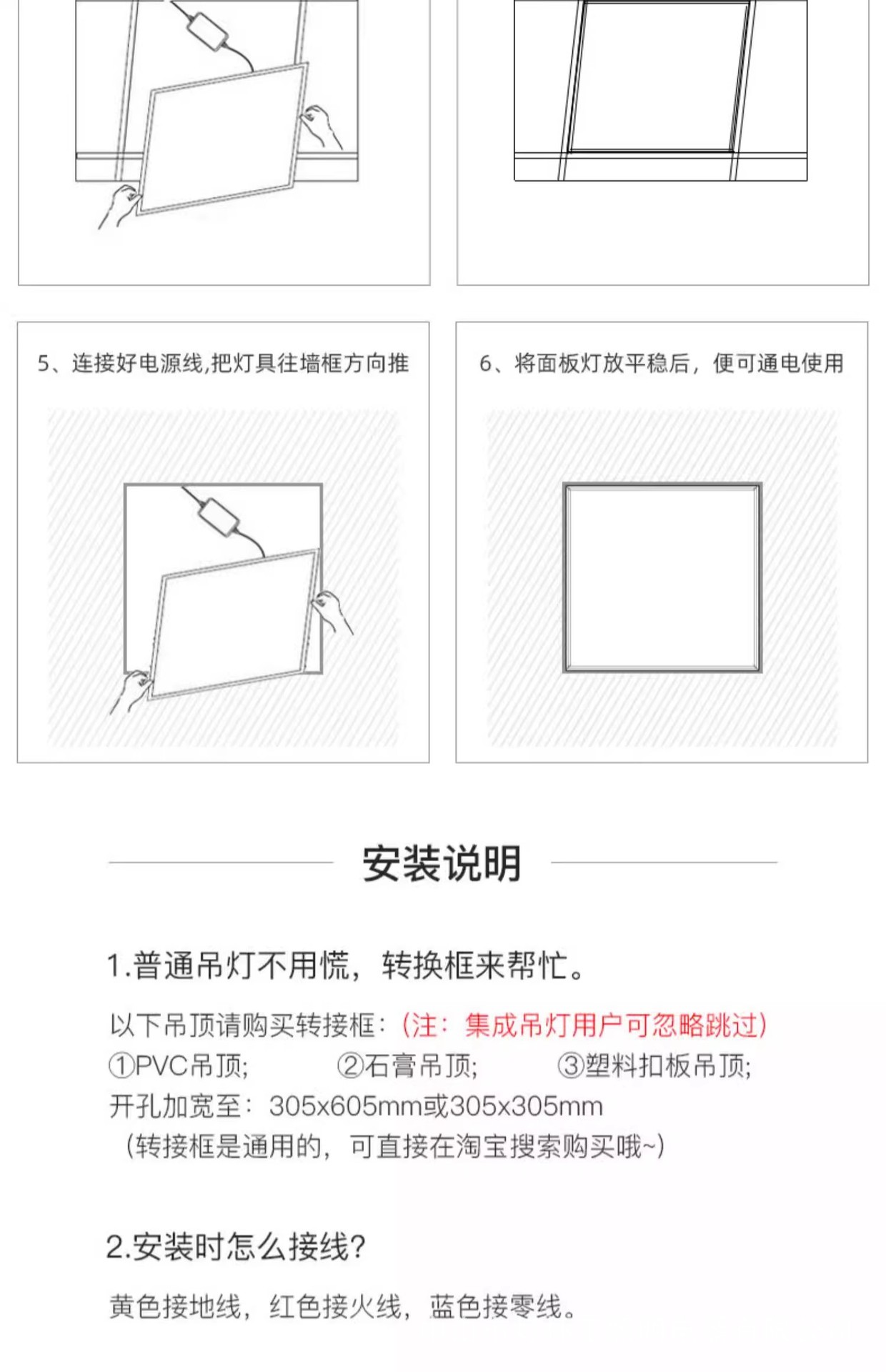 5、连接好电源线,把灯具往墙框方向推

6、将面板灯放平稳后，便可通电使用

安装说明

1.普通吊灯不用慌，转换框来帮忙。

以下吊顶请购买转接框：(注：集成吊灯用户可忽略跳过)
①PVC吊顶; ②石膏吊顶; ③塑料扣板吊顶;
开孔加宽至：305x605mm或305x305mm
(转接框是通用的，可直接在淘宝搜索购买哦~)

2.安装时怎么接线?

黄色接地线，红色接火线，蓝色接零线。