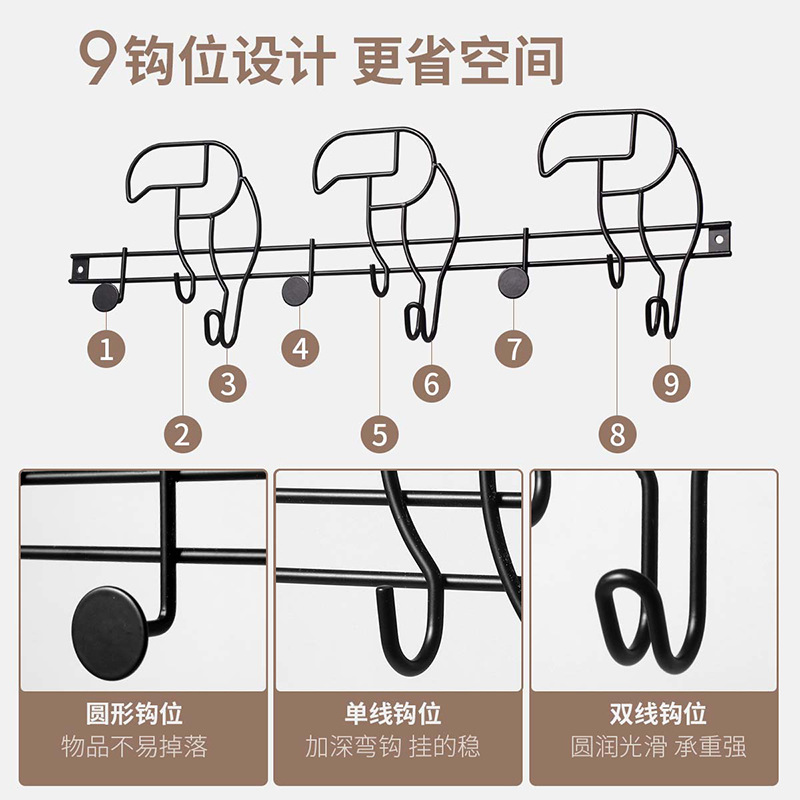 9钩位设计 更省空间

1
2
3
4
5
6
7
8
9

圆形钩位
物品不易掉落

单线钩位
加深弯钩 挂的稳

双线钩位
圆润光滑 承重强