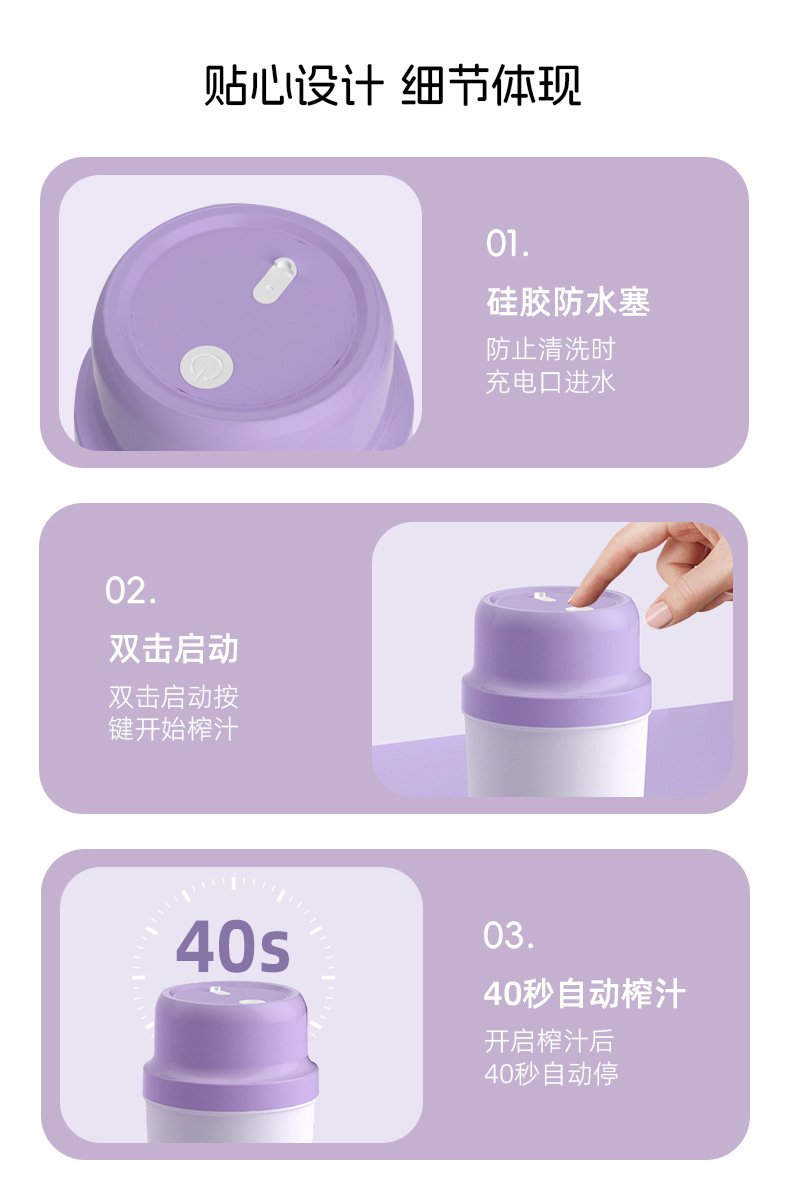 贴心设计 细节体现

01.

硅胶防水塞

防止清洗时充电口进水

02.

双击启动

双击启动按键开始榨汁

40s

03.

40秒自动榨汁

开启榨汁后40秒自动停