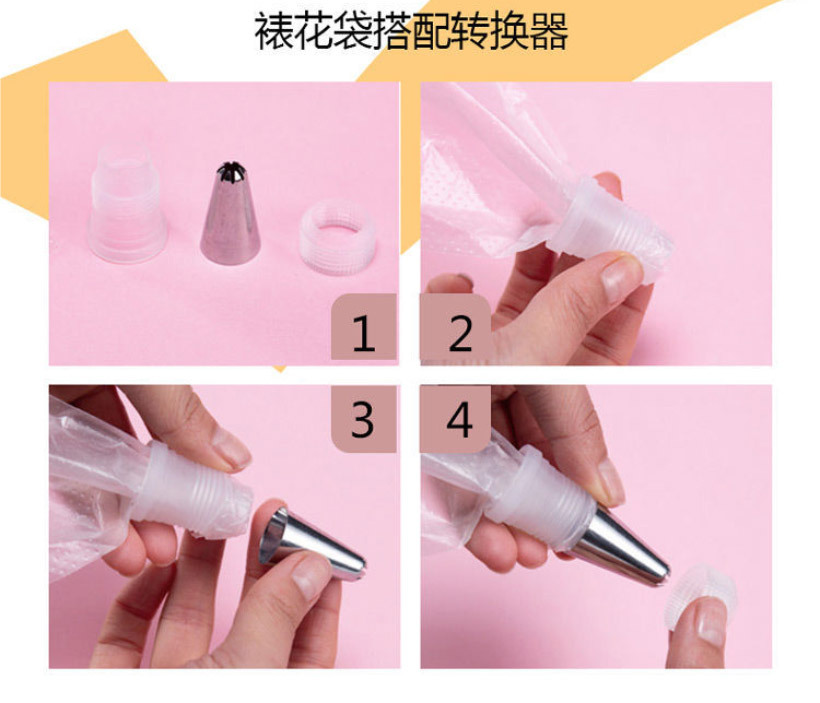 裱花袋搭配转换器

1

2

3

4