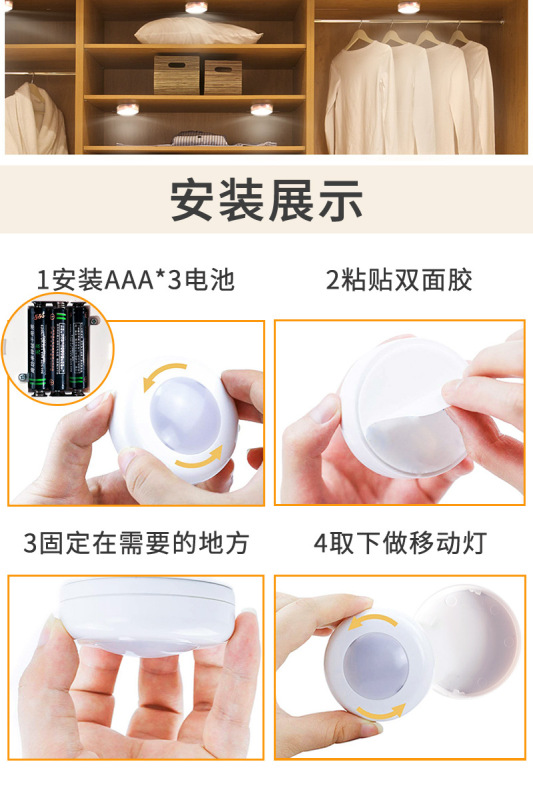 安装展示

1安装AAA*3电池

2粘贴双面胶

3固定在需要的地方

4取下做移动灯