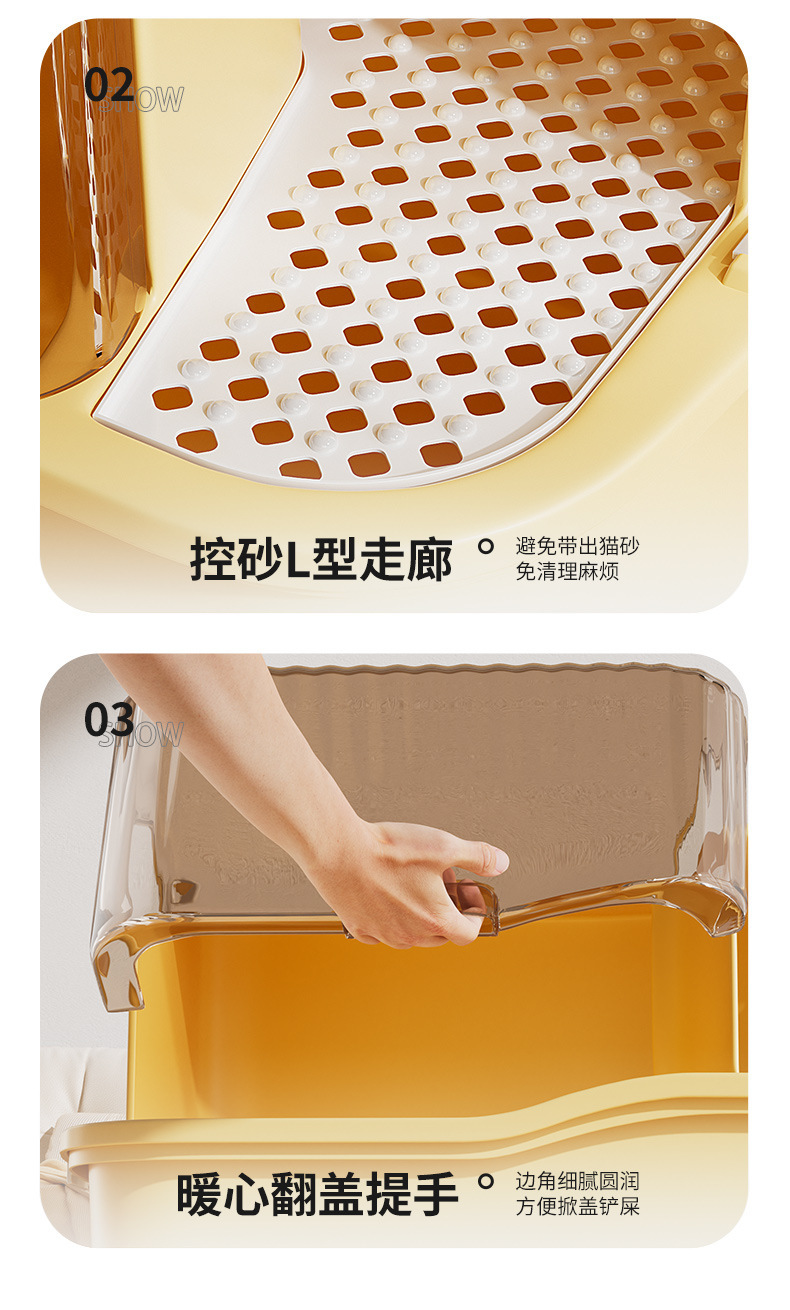 02 SHOW

控砂L型走廊

避免带出猫砂
免清理麻烦

03 SHOW

暖心翻盖提手

边角细腻圆润
方便掀盖铲屎