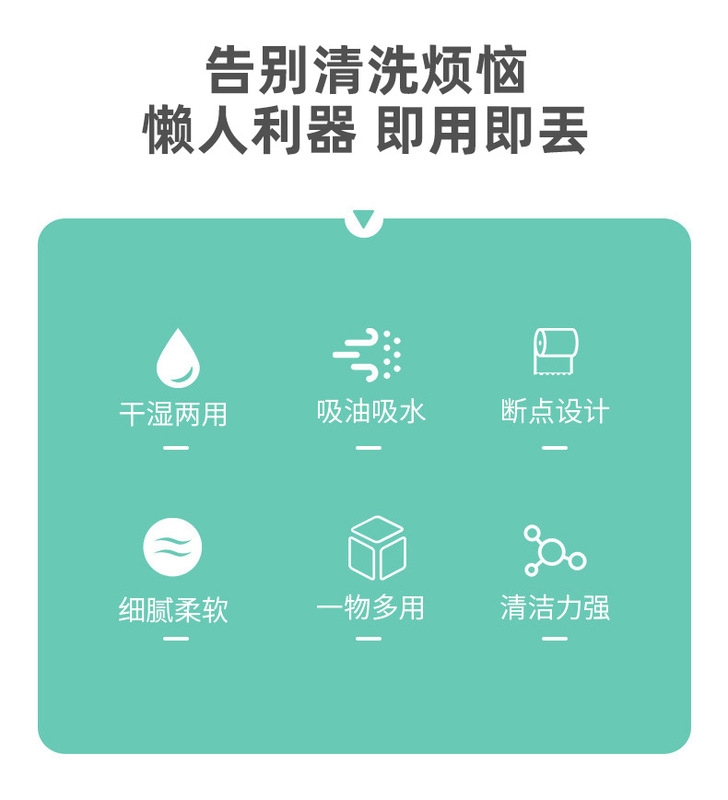 告别清洗烦恼
懒人利器 即用即丢

干湿两用

吸油吸水

断点设计

细腻柔软

一物多用

清洁力强