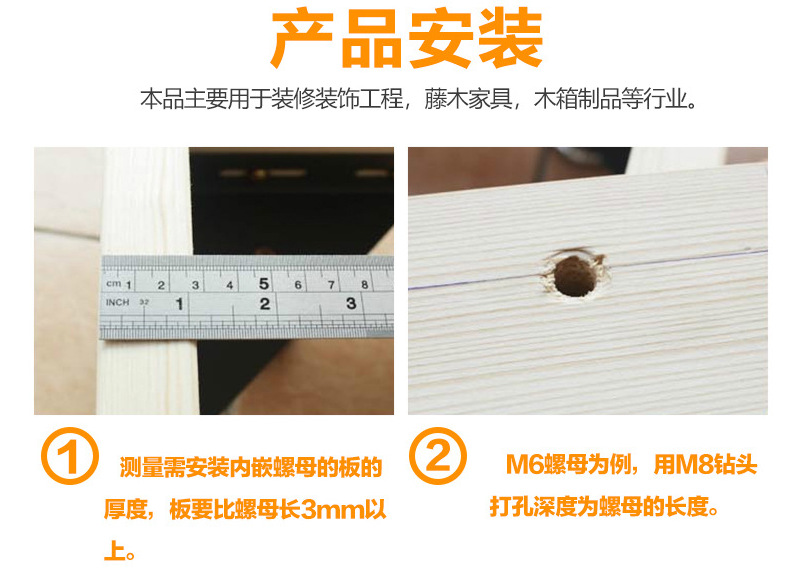 产品安装

本品主要用于装修装饰工程，藤木家具，木箱制品等行业。

cm 1 2 3 4 5 6 7 8
INCH 32 1 2 3

① 测量需安装内嵌螺母的板的厚度，板要比螺母长3mm以上。

② M6螺母为例，用M8钻头打孔深度为螺母的长度。