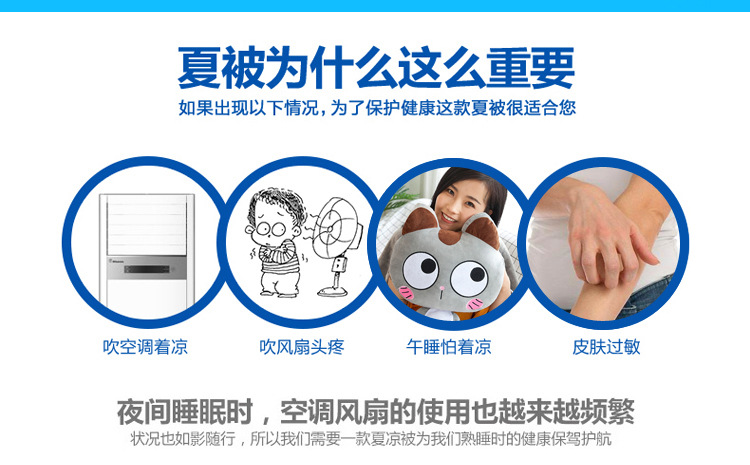 夏被为什么这么重要
如果出现以下情况，为了保护健康这款夏被很适合您

吹空调着凉
吹风扇头疼
午睡怕着凉
皮肤过敏

夜间睡眠时，空调风扇的使用也越来越频繁
状况也如影随行，所以我们需要一款夏凉被为我们熟睡时的健康保驾护航