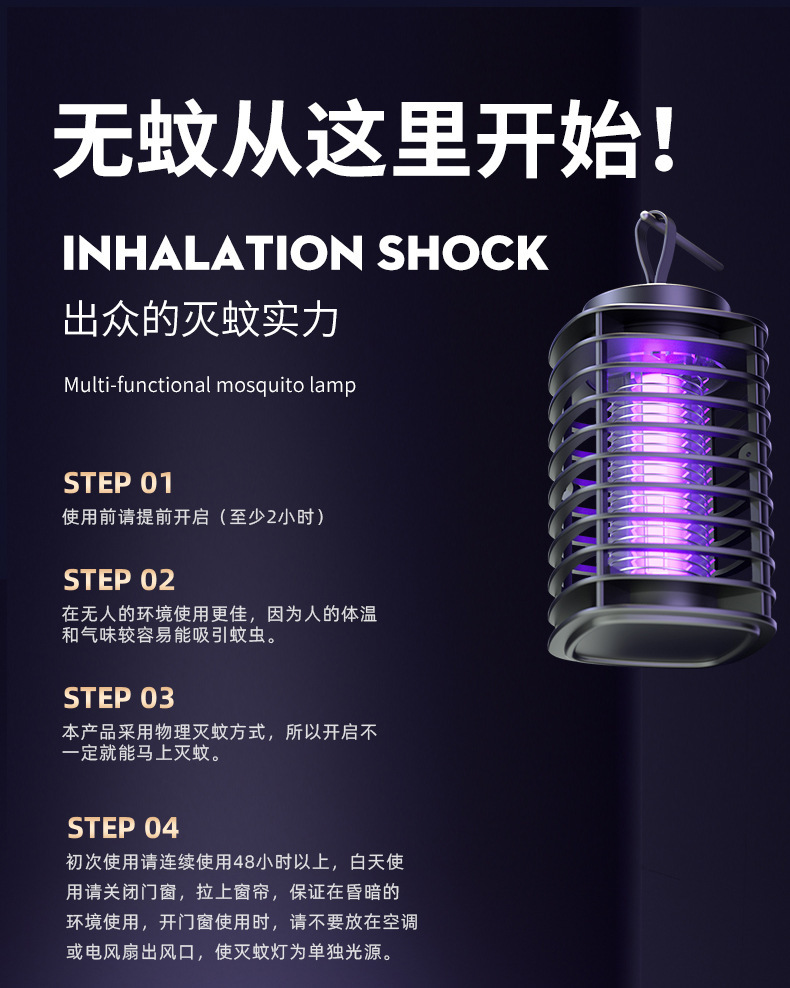 无蚊从这里开始！

INHALATION SHOCK

出众的灭蚊实力

Multi-functional mosquito lamp

STEP 01

使用前请提前开启（至少2小时）

STEP 02

在无人的环境使用更佳，因为人的体温和气味较容易能吸引蚊虫。

STEP 03

本产品采用物理灭蚊方式，所以开启不一定就能马上灭蚊。

STEP 04

初次使用请连续使用48小时以上，白天使用请关闭门窗，拉上窗帘，保证在昏暗的环境使用，开门窗使用时，请不要放在空调或电风扇出风口，使灭蚊灯为单独光源。