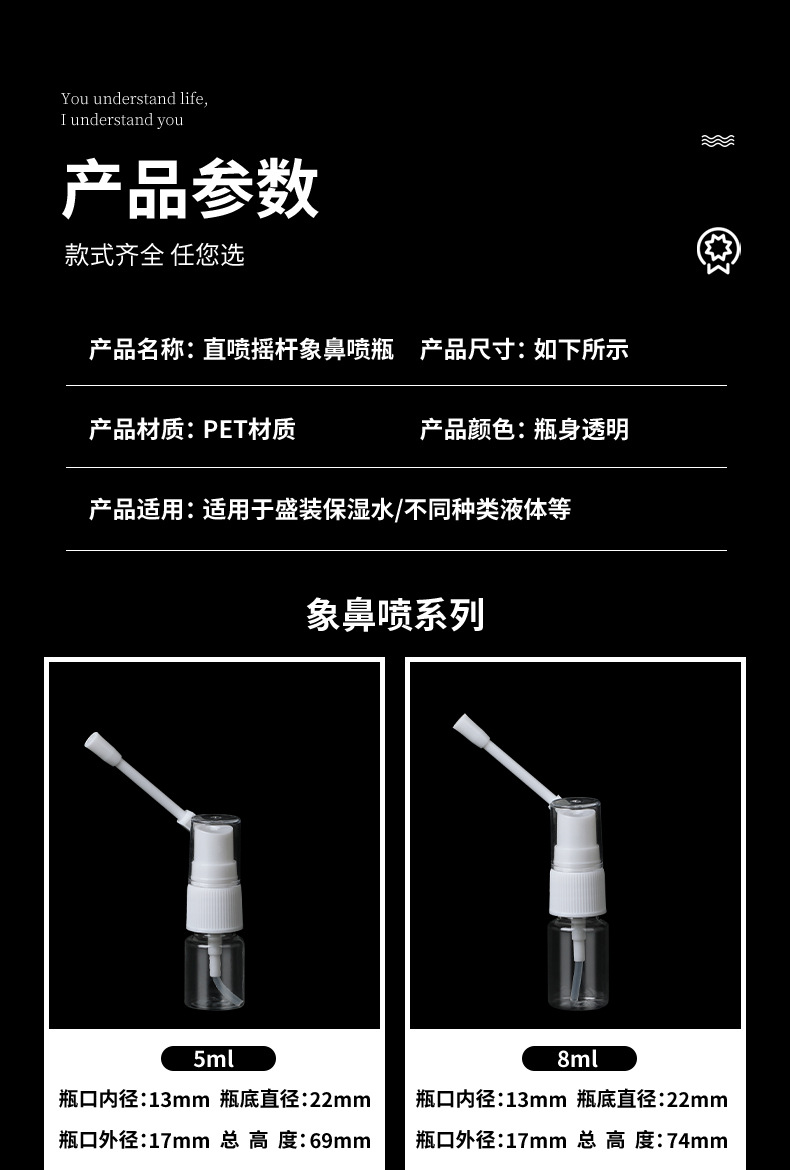 You understand life,
I understand you

产品参数

款式齐全 任您选

产品名称：直喷摇杆象鼻喷瓶　产品尺寸：如下所示

产品材质：PET材质　产品颜色：瓶身透明

产品适用：适用于盛装保湿水/不同种类液体等

象鼻喷系列

5ml

瓶口内径：13mm 瓶底直径：22mm

瓶口外径：17mm 总 高 度：69mm

8ml

瓶口内径：13mm 瓶底直径：22mm

瓶口外径：17mm 总 高 度：74mm