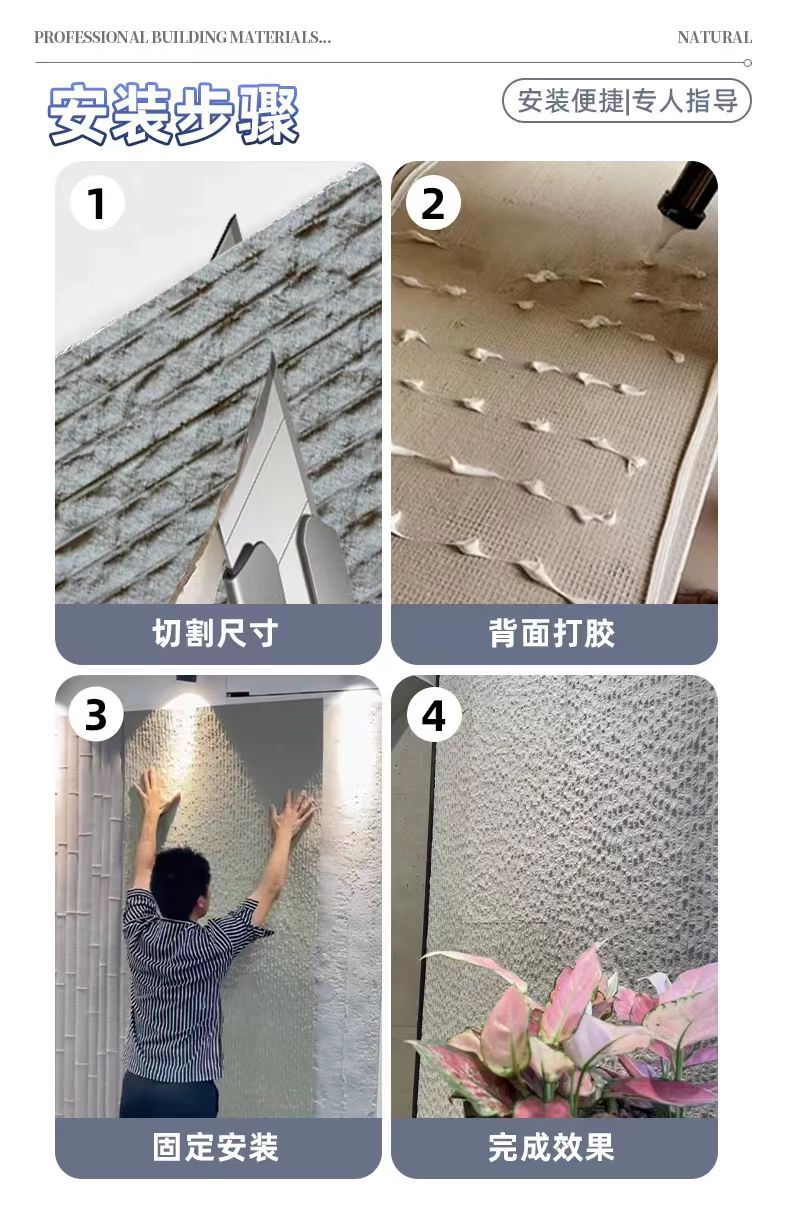 PROFESSIONAL BUILDING MATERIALS...

NATURAL

安装步骤

安装便捷|专人指导

1

切割尺寸

2

背面打胶

3

固定安装

4

完成效果