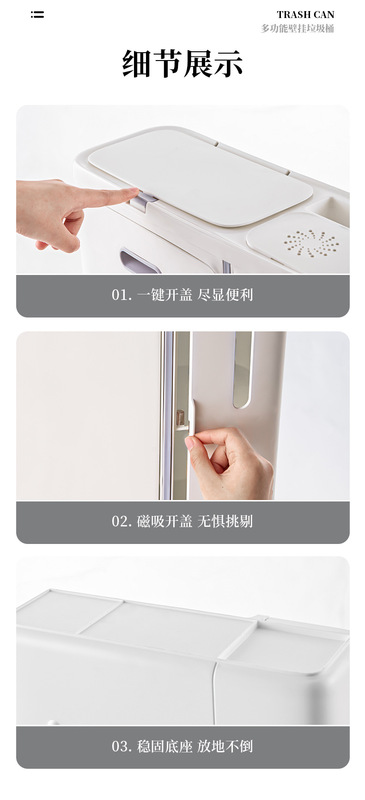 TRASH CAN
多功能壁挂垃圾桶

细节展示

01. 一键开盖 尽显便利

02. 磁吸开盖 无惧挑剔

03. 稳固底座 放地不倒