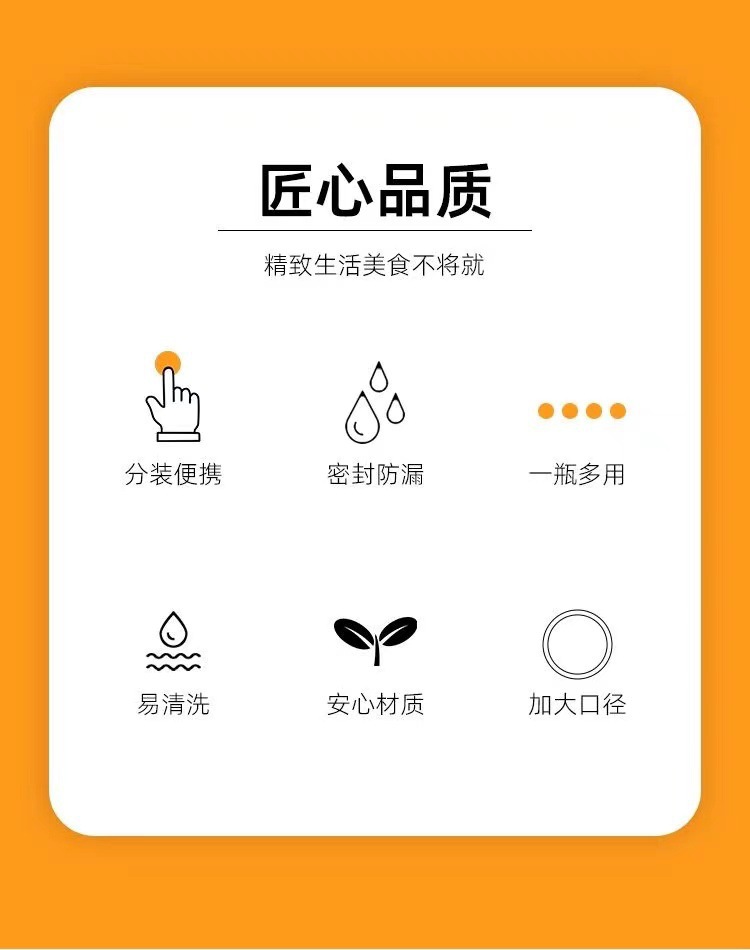 匠心品质

精致生活美食不将就

分装便携

密封防漏

一瓶多用

易清洗

安心材质

加大口径