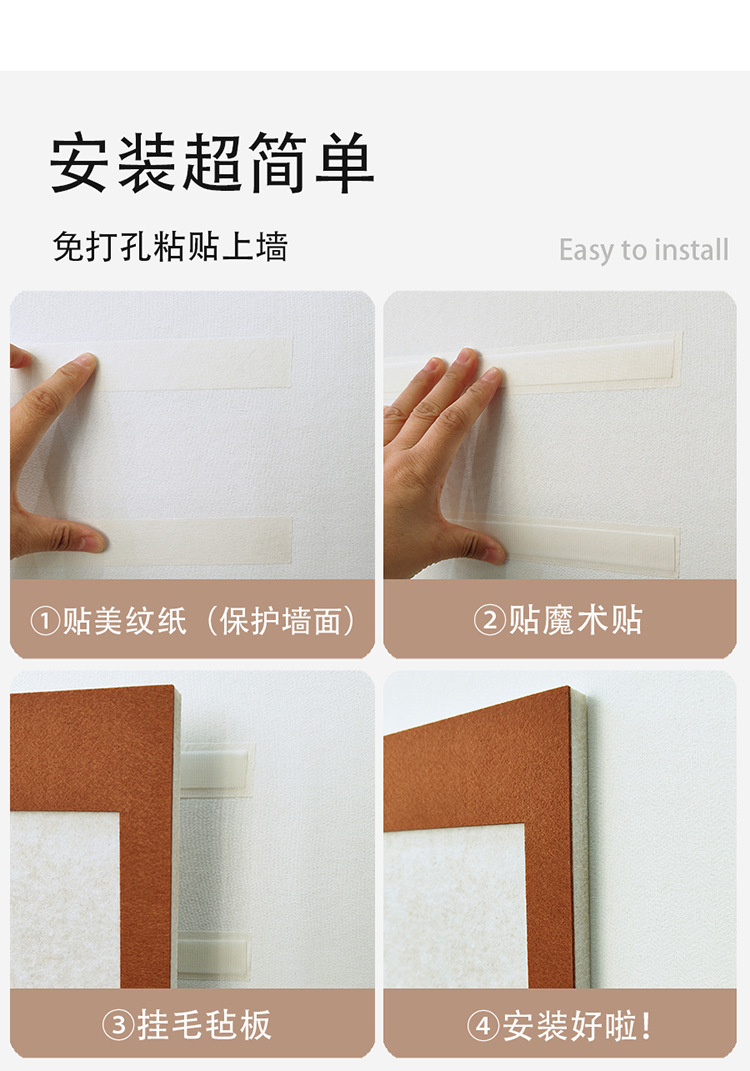 安装超简单

免打孔粘贴上墙

Easy to install

①贴美纹纸（保护墙面）

②贴魔术贴

③挂毛毡板

④安装好啦！