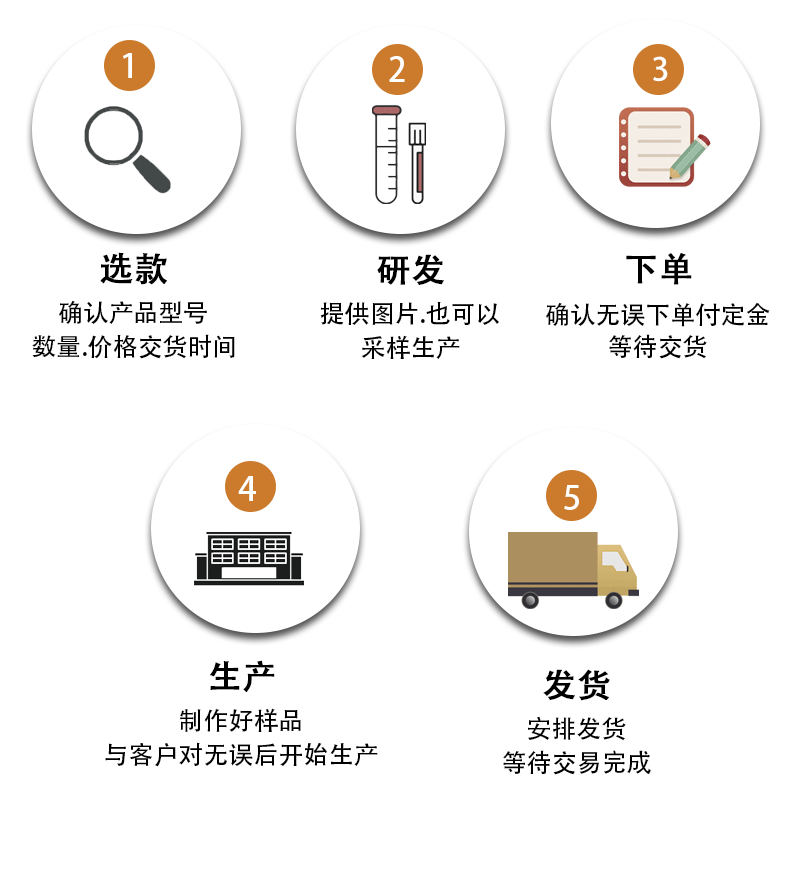 1
选款
确认产品型号
数量.价格交货时间

2
研发
提供图片.也可以
采样生产

3
下单
确认无误下单付定金
等待交货

4
生产
制作好样品
与客户对无误后开始生产

5
发货
安排发货
等待交易完成