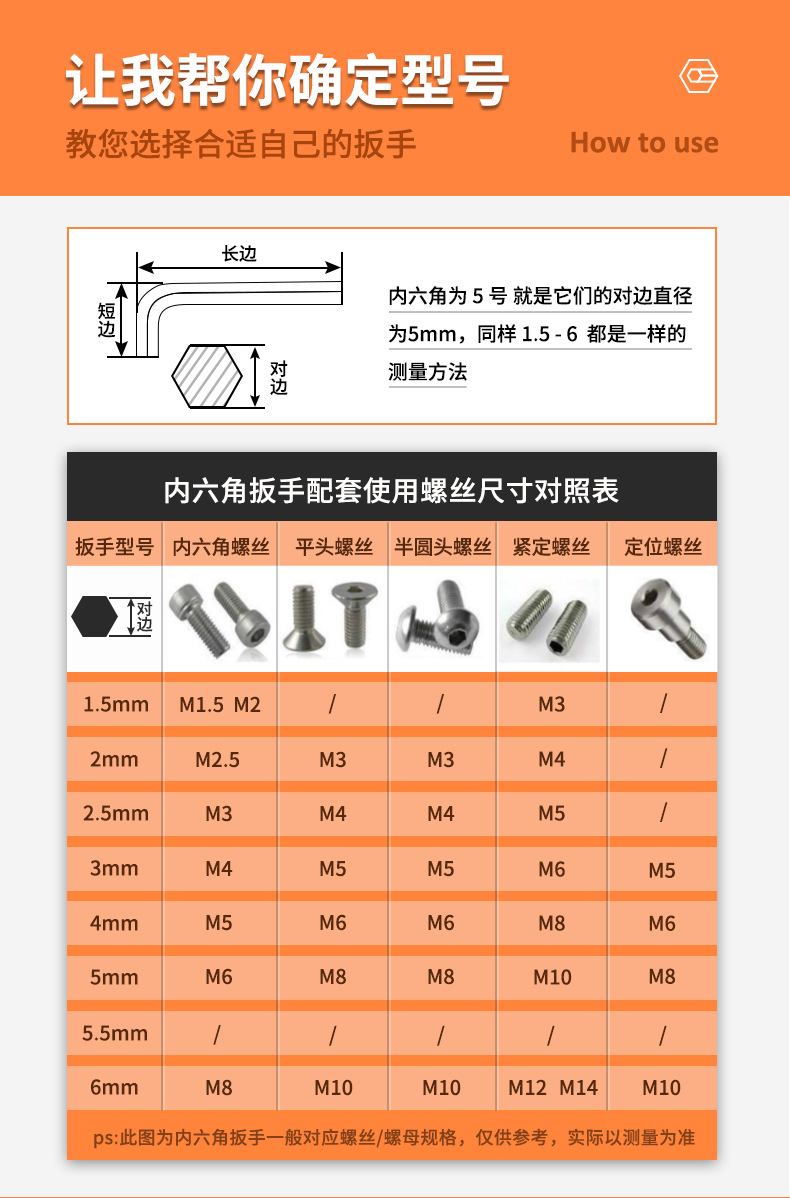 让我帮你确定型号
教您选择合适自己的扳手
How to use

长边
短边
对边
内六角为 5 号 就是它们的对边直径为5mm，同样 1.5 - 6 都是一样的测量方法

内六角扳手配套使用螺丝尺寸对照表

| 扳手型号 | 内六角螺丝 | 平头螺丝 | 半圆头螺丝 | 紧定螺丝 | 定位螺丝 |
|---|---|---|---|---|---|
| 对边 | | | | | |
| 1.5mm | M1.5 M2 | / | / | M3 | / |
| 2mm | M2.5 | M3 | M3 | M4 | / |
| 2.5mm | M3 | M4 | M4 | M5 | / |
| 3mm | M4 | M5 | M5 | M6 | M5 |
| 4mm | M5 | M6 | M6 | M8 | M6 |
| 5mm | M6 | M8 | M8 | M10 | M8 |
| 5.5mm | / | / | / | / | / |
| 6mm | M8 | M10 | M10 | M12 M14 | M10 |

ps:此图为内六角扳手一般对应螺丝/螺母规格，仅供参考，实际以测量为准