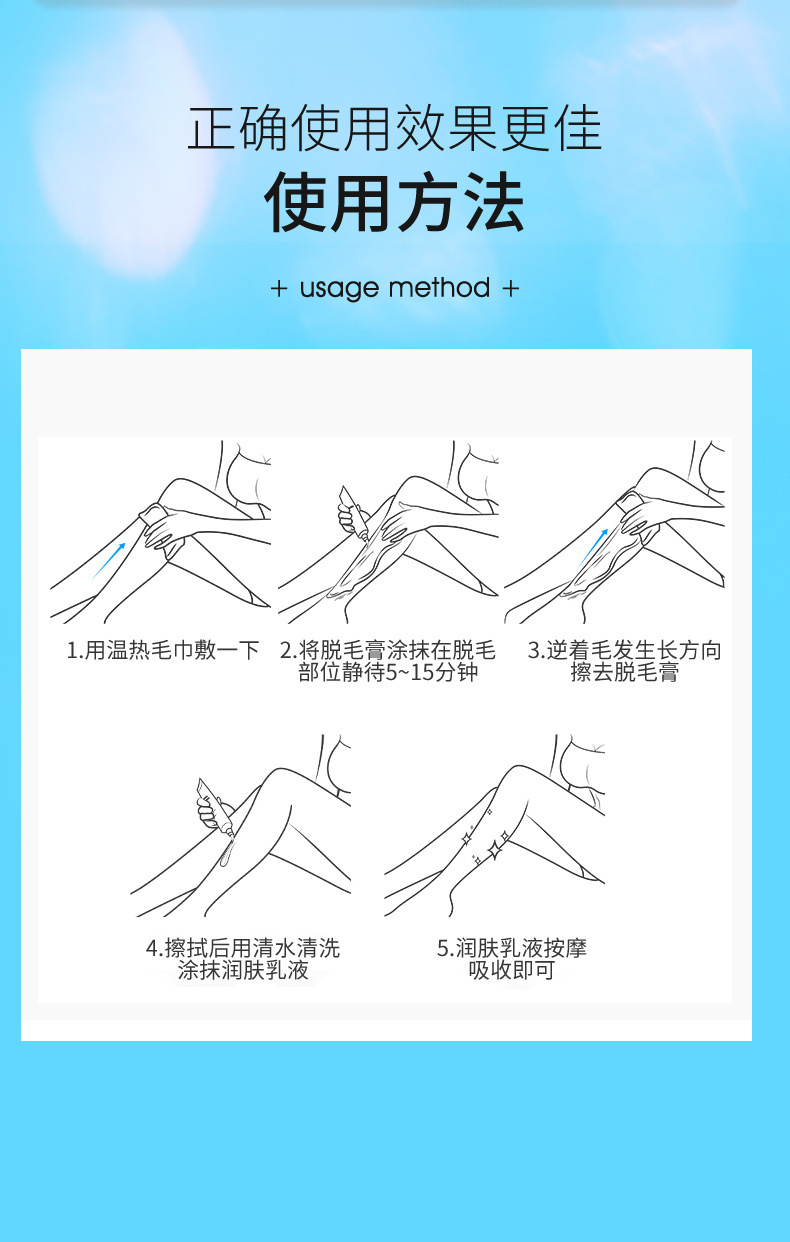 正确使用效果更佳

使用方法

+ usage method +

1.用温热毛巾敷一下

2.将脱毛膏涂抹在脱毛部位静待5~15分钟

3.逆着毛发生长方向擦去脱毛膏

4.擦拭后用清水清洗涂抹润肤乳液

5.润肤乳液按摩吸收即可