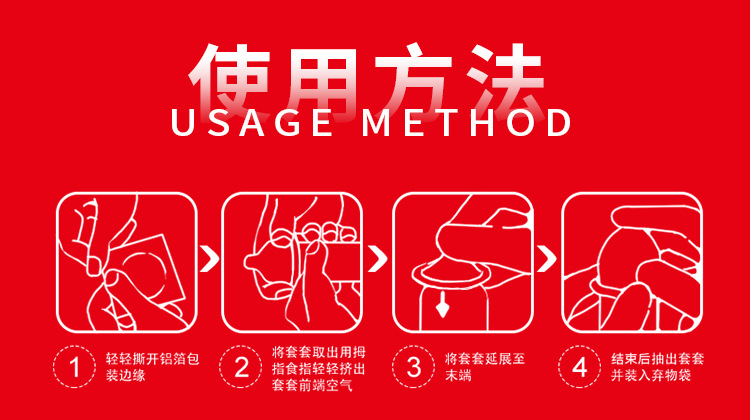 使用方法
USAGE METHOD

1 轻轻撕开铝箔包装边缘

2 将套套取出用拇指食指轻轻挤出套套前端空气

3 将套套延展至末端

4 结束后抽出套套并装入弃物袋