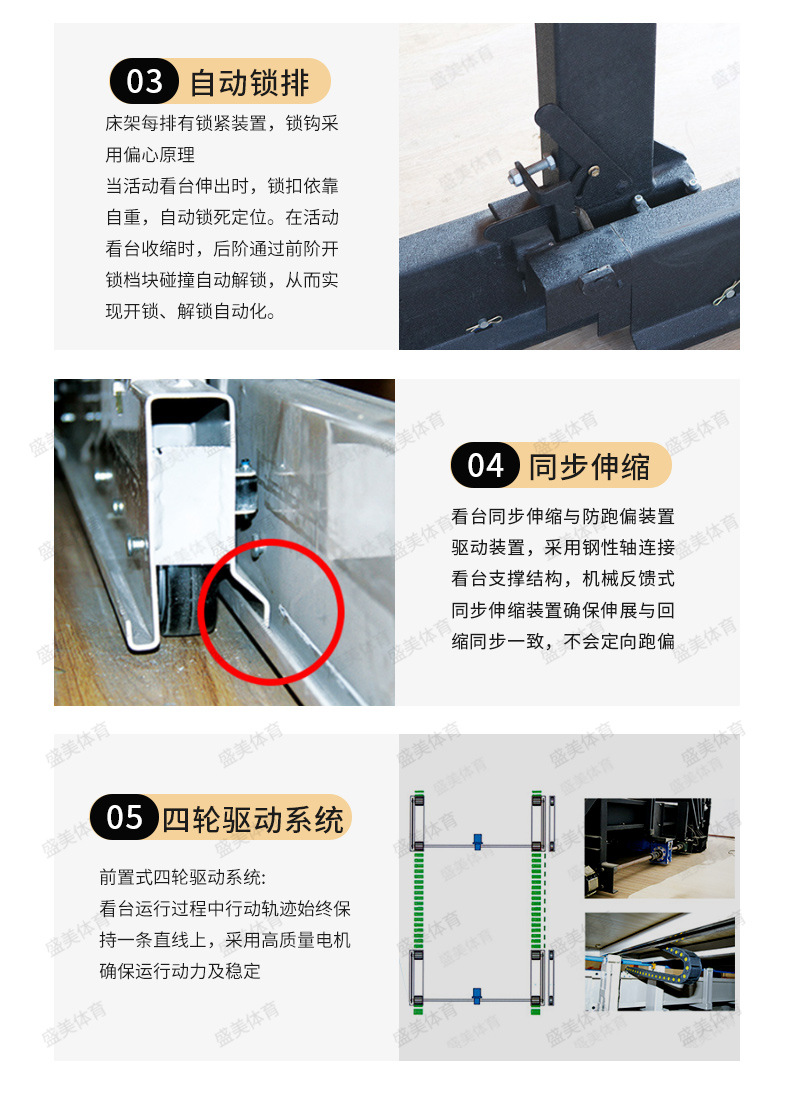 03 自动锁排

床架每排有锁紧装置，锁钩采用偏心原理
当活动看台伸出时，锁扣依靠自重，自动锁死定位。在活动看台收缩时，后阶通过前阶开锁档块碰撞自动解锁，从而实现开锁、解锁自动化。

04 同步伸缩

看台同步伸缩与防跑偏装置驱动装置，采用钢性轴连接看台支撑结构，机械反馈式同步伸缩装置确保伸展与回缩同步一致，不会定向跑偏

05 四轮驱动系统

前置式四轮驱动系统:
看台运行过程中行动轨迹始终保持一条直线上，采用高质量电机确保运行动力及稳定

盛美体育