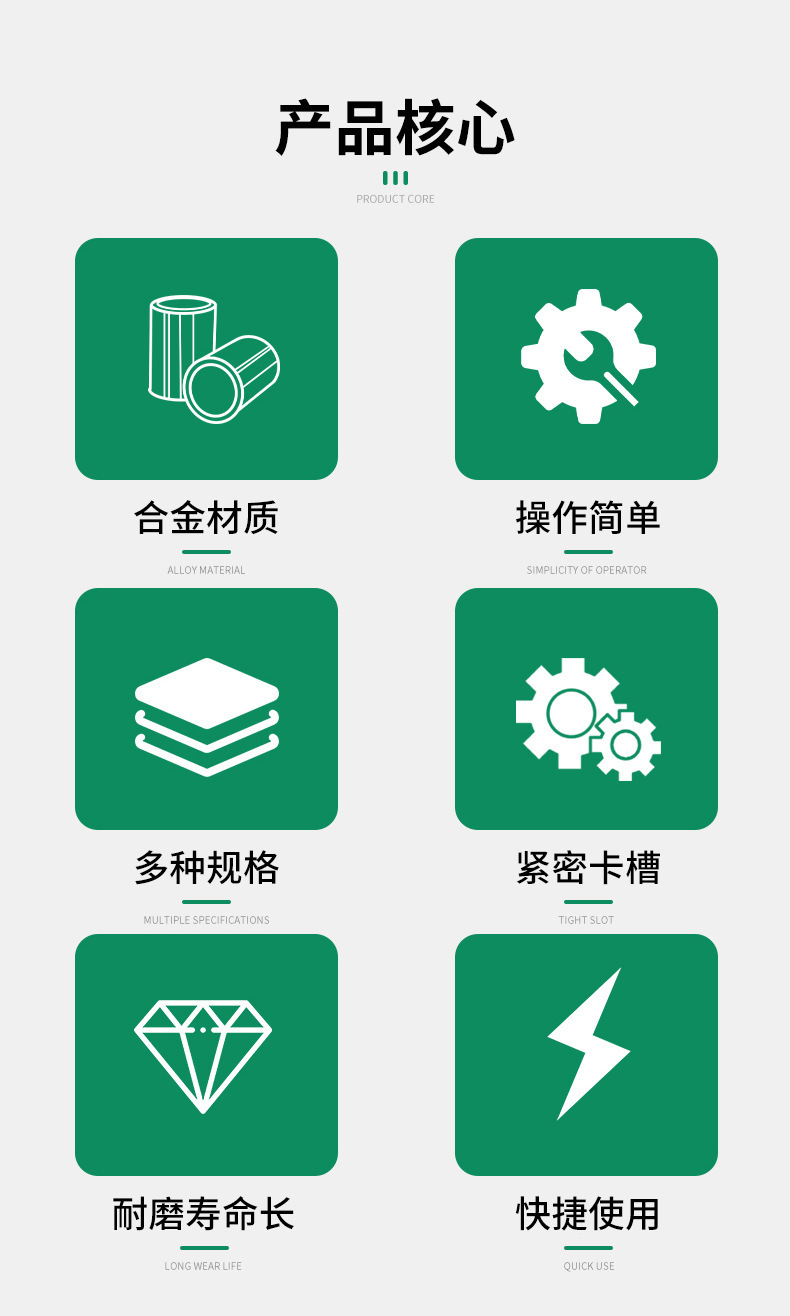 产品核心

PRODUCT CORE

合金材质

ALLOY MATERIAL

操作简单

SIMPLICITY OF OPERATOR

多种规格

MULTIPLE SPECIFICATIONS

紧密卡槽

TIGHT SLOT

耐磨寿命长

LONG WEAR LIFE

快捷使用

QUICK USE