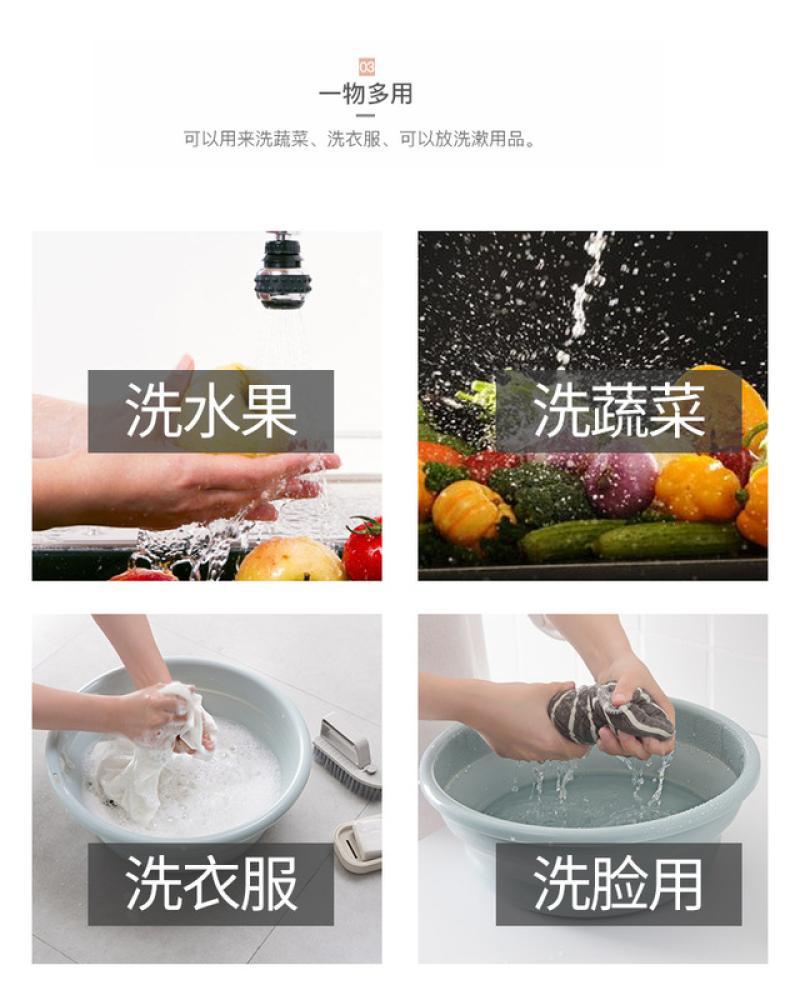 03
一物多用
可以用来洗蔬菜、洗衣服、可以放洗漱用品。

洗水果

洗蔬菜

洗衣服

洗脸用