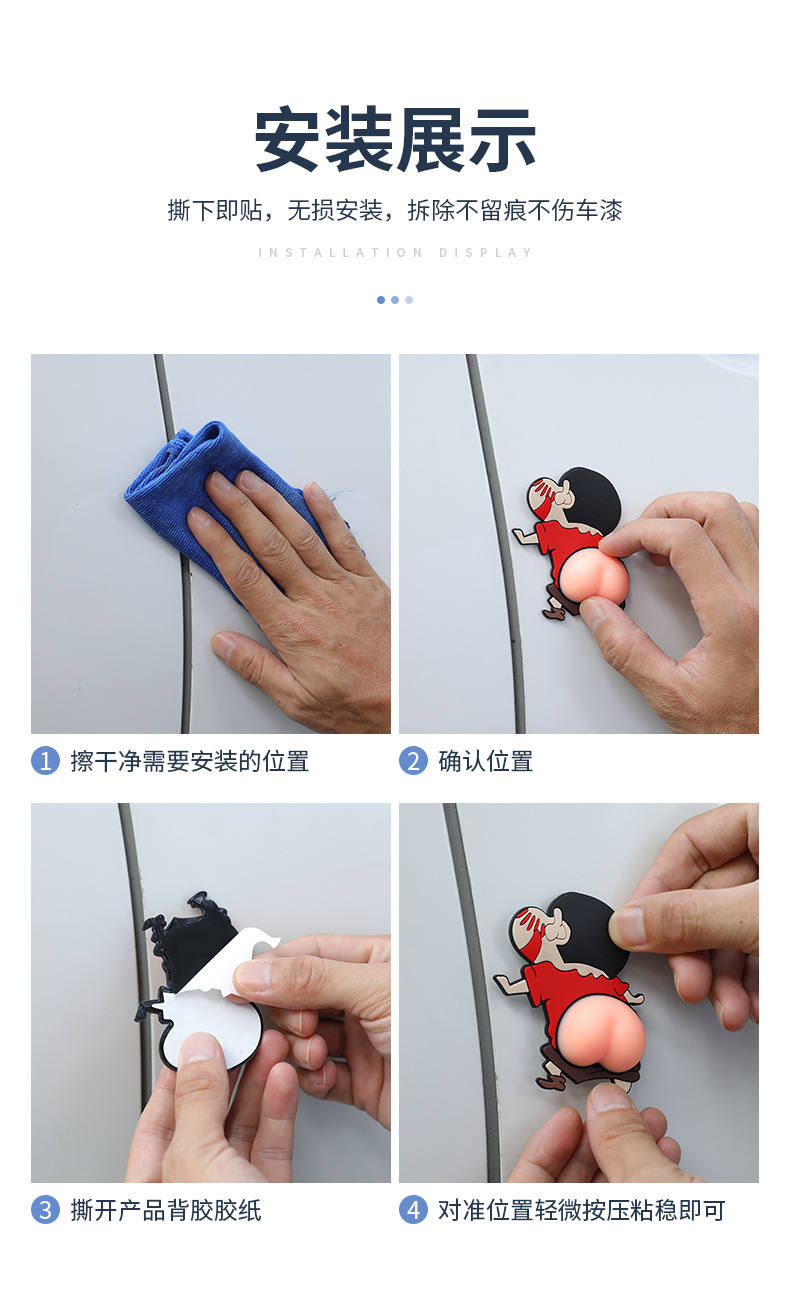 安装展示

撕下即贴，无损安装，拆除不留痕不伤车漆

INSTALLATION DISPLAY

1 擦干净需要安装的位置

2 确认位置

3 撕开产品背胶胶纸

4 对准位置轻微按压粘稳即可