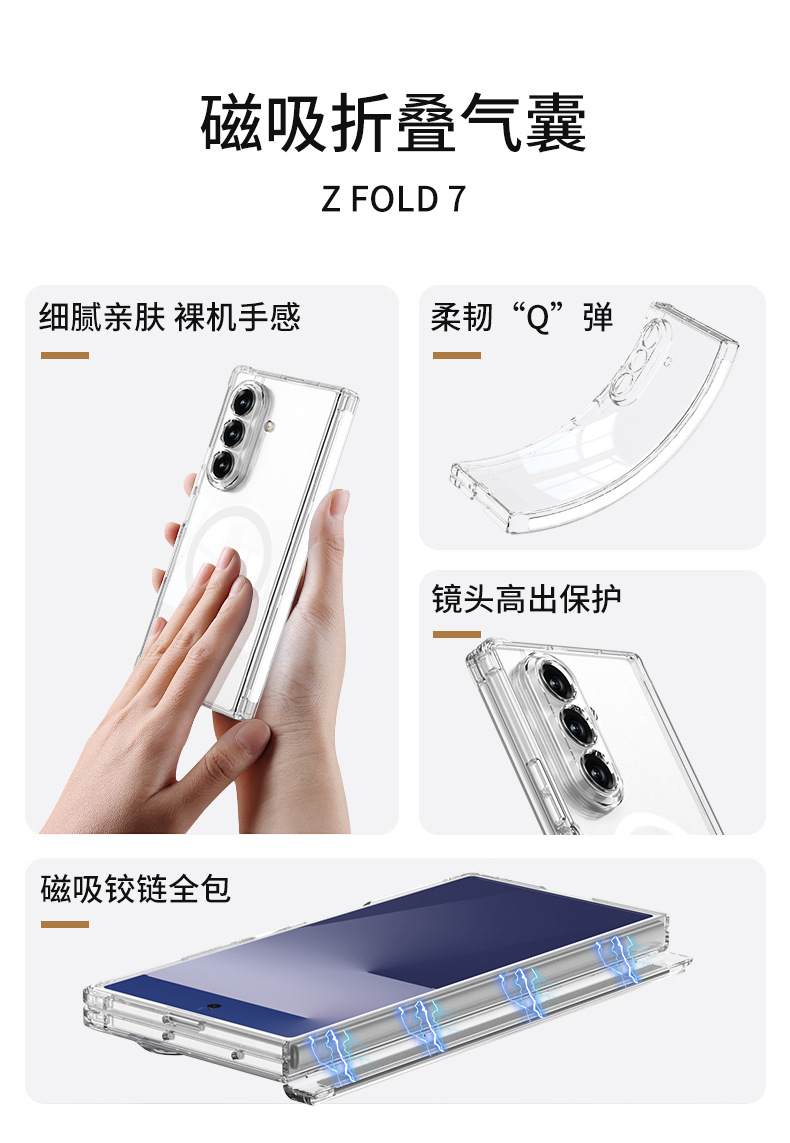 磁吸折叠气囊

Z FOLD 7

细腻亲肤 裸机手感

柔韧“Q”弹

镜头高出保护

磁吸铰链全包