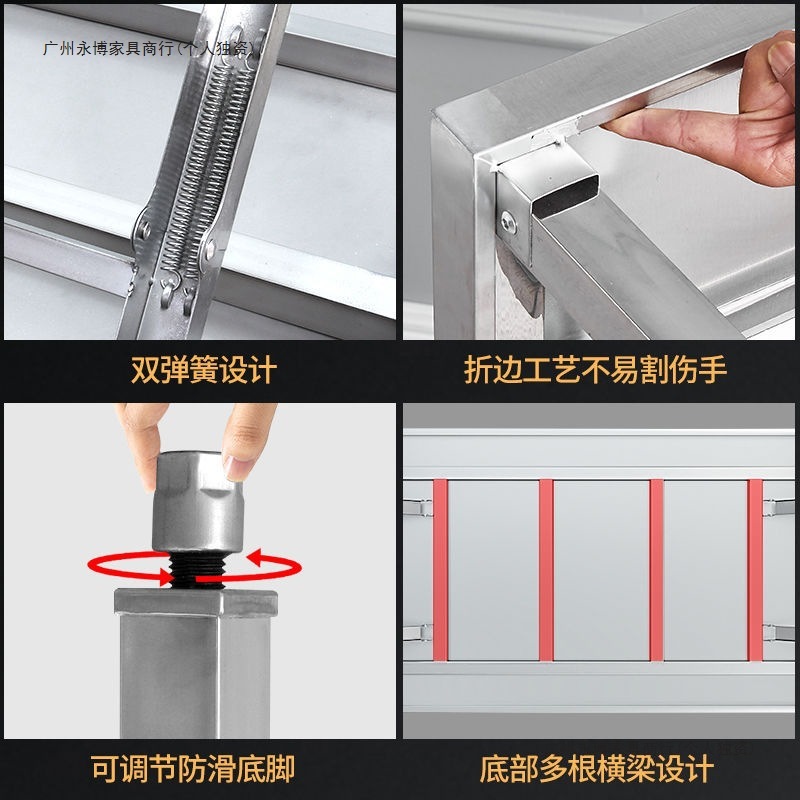 广州永博家具商行(个人独资)

双弹簧设计

折边工艺不易割伤手

可调节防滑底脚

底部多根横梁设计