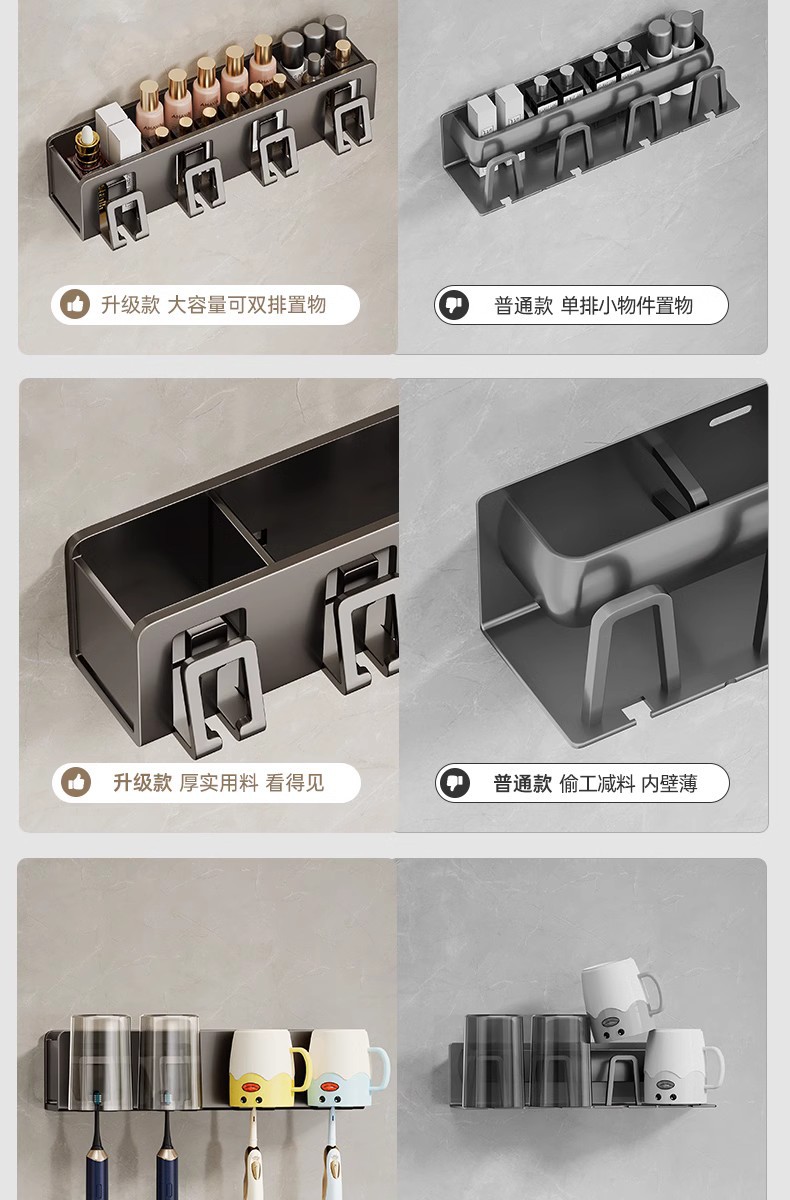 升级款 大容量可双排置物

普通款 单排小物件置物

升级款 厚实用料 看得见

普通款 偷工减料 内壁薄