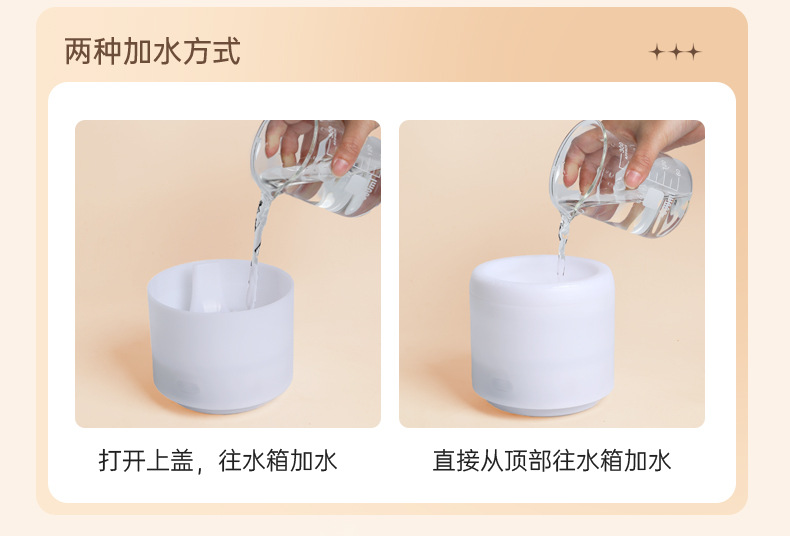 两种加水方式

打开上盖，往水箱加水

直接从顶部往水箱加水