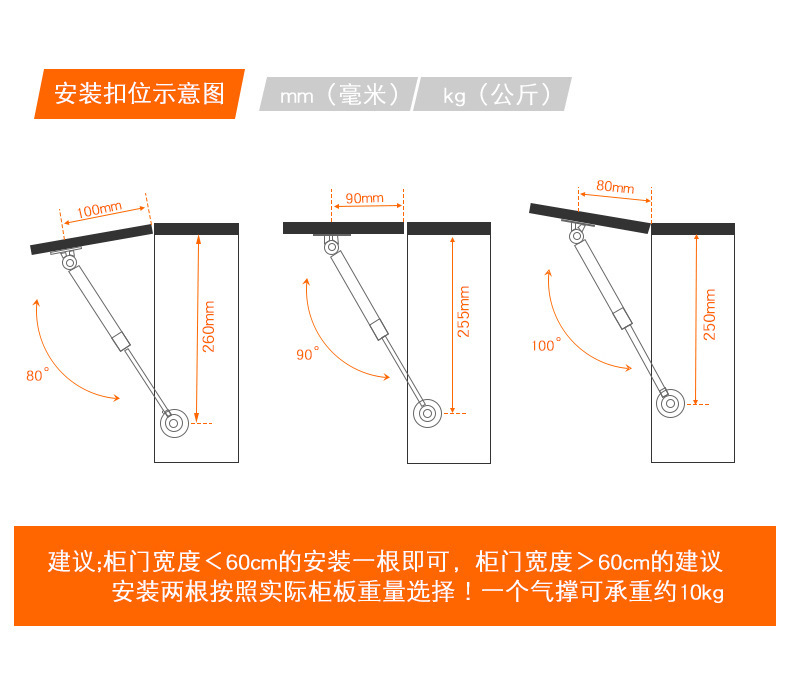 安装扣位示意图

mm（毫米） kg（公斤）

100mm
260mm
80°

90mm
255mm
90°

80mm
250mm
100°

建议;柜门宽度＜60cm的安装一根即可，柜门宽度＞60cm的建议安装两根按照实际柜板重量选择！一个气撑可承重约10kg