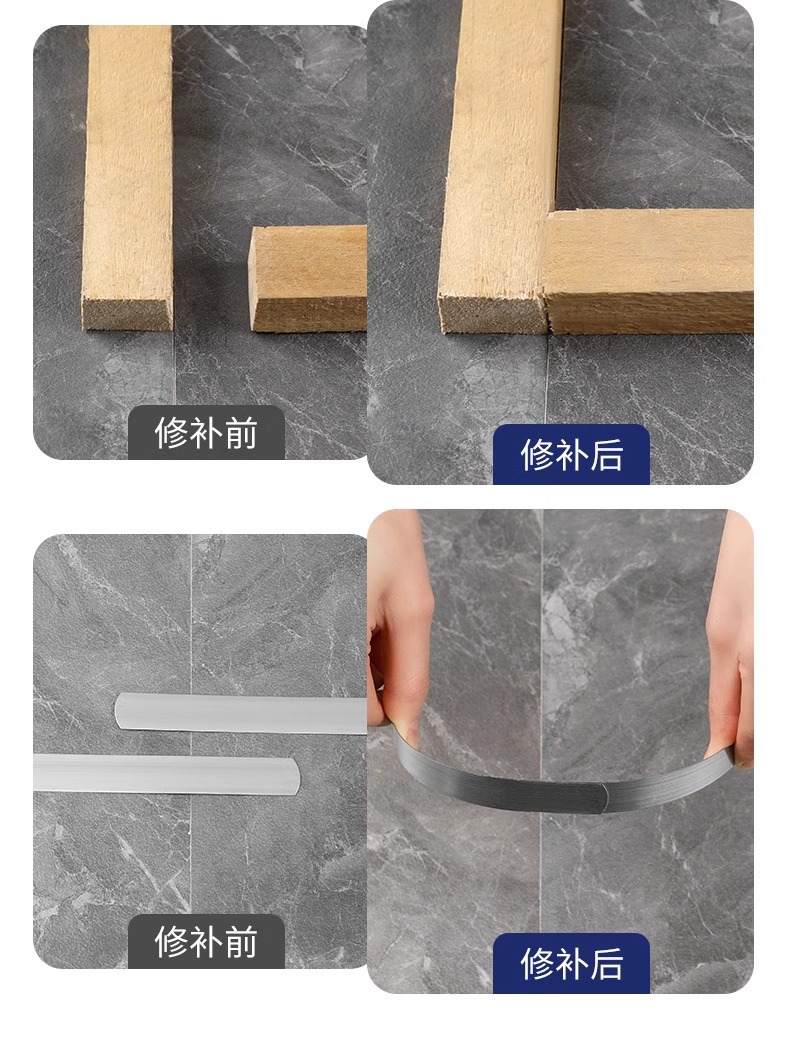 修补前

修补后

修补前

修补后