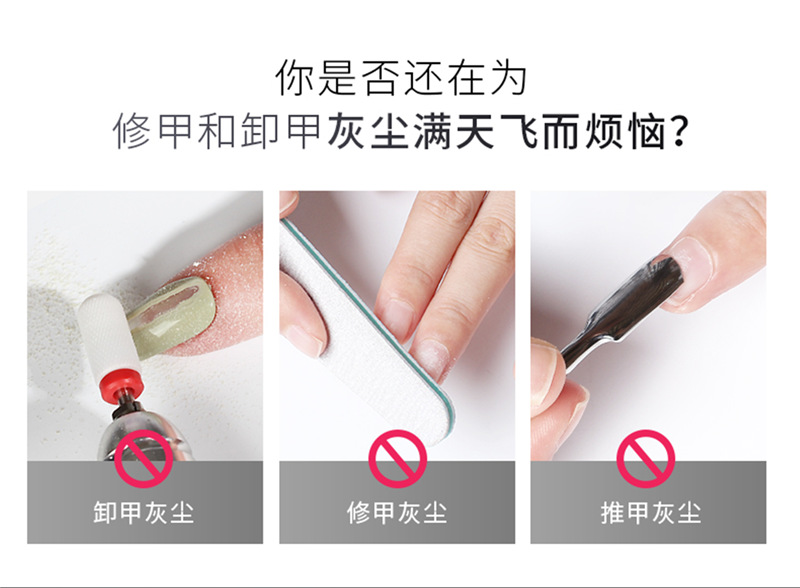 你是否还在为
修甲和卸甲灰尘满天飞而烦恼?

卸甲灰尘

修甲灰尘

推甲灰尘