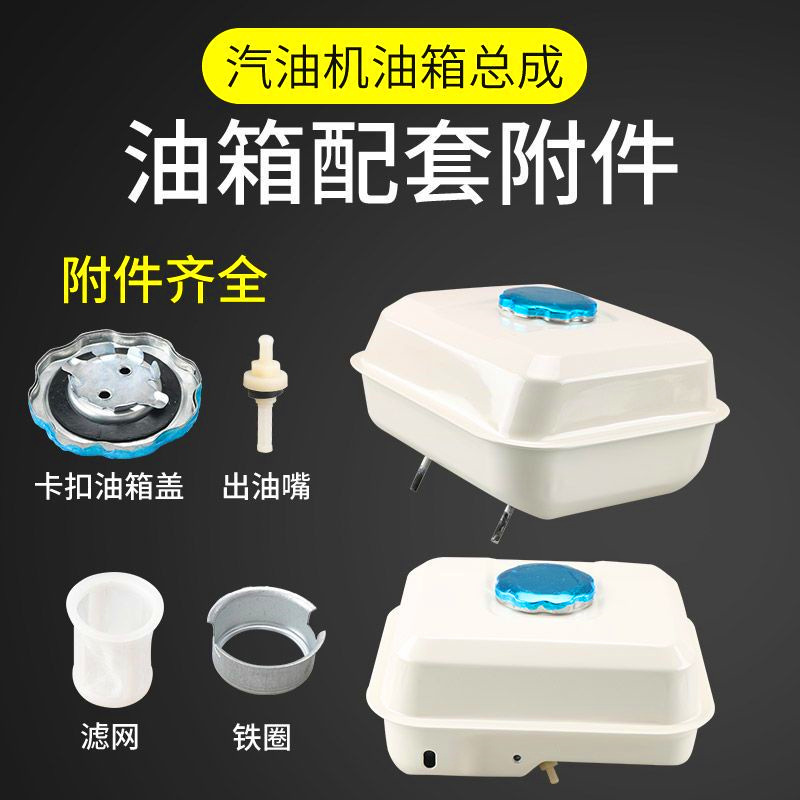 汽油机油箱总成

油箱配套附件

附件齐全

卡扣油箱盖

出油嘴

滤网

铁圈