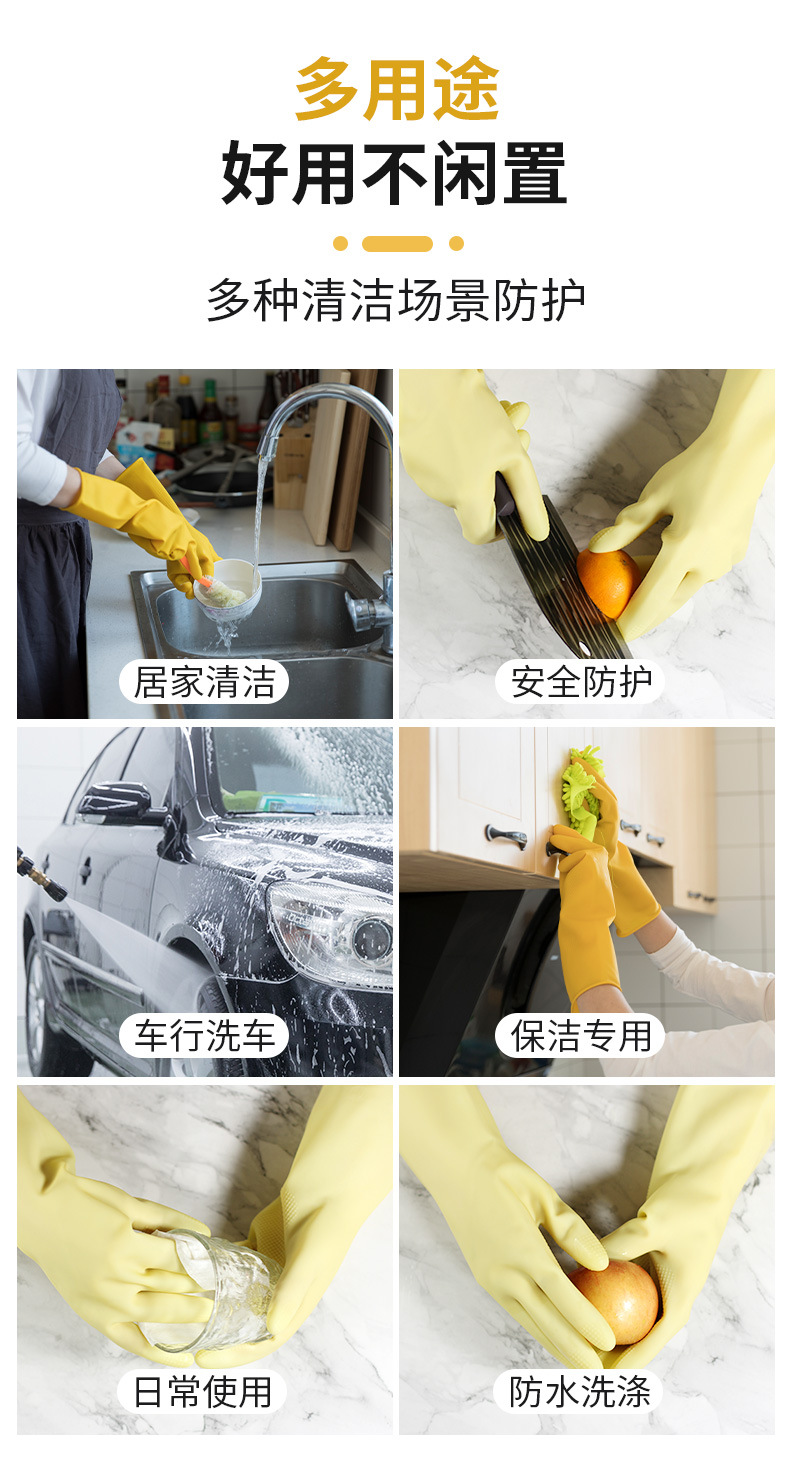 多用途
好用不闲置

多种清洁场景防护

居家清洁

安全防护

车行洗车

保洁专用

日常使用

防水洗涤