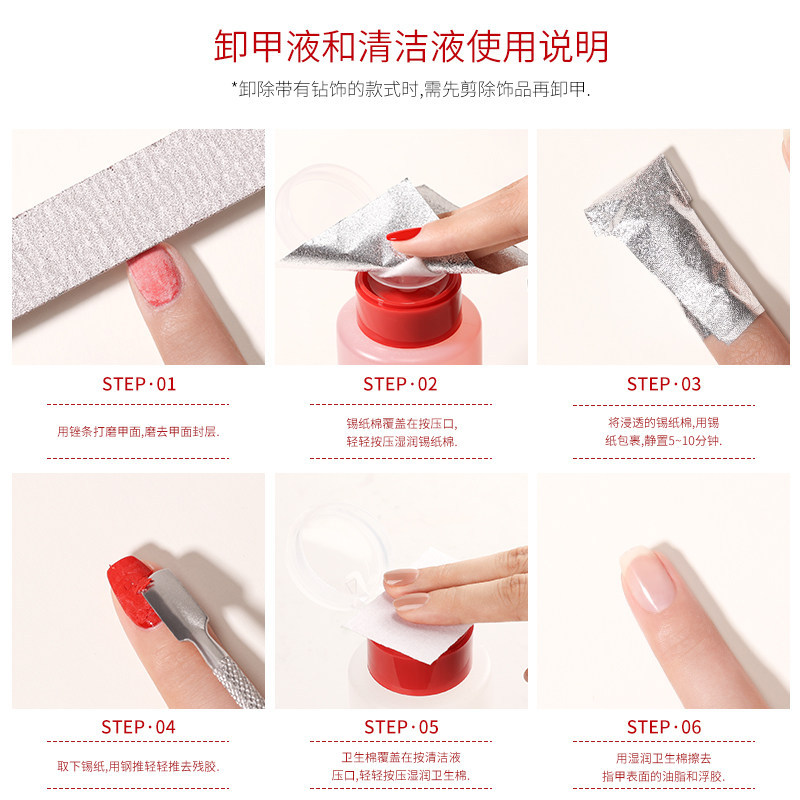 卸甲液和清洁液使用说明

*卸除带有钻饰的款式时,需先剪除饰品再卸甲.

STEP·01

用锉条打磨甲面,磨去甲面封层.

STEP·02

锡纸棉覆盖在按压口,轻轻按压湿润锡纸棉.

STEP·03

将浸透的锡纸棉,用锡纸包裹,静置5~10分钟.

STEP·04

取下锡纸,用钢推轻轻推去残胶.

STEP·05

卫生棉覆盖在按清洁液压口,轻轻按压湿润卫生棉.

STEP·06

用湿润卫生棉擦去指甲表面的油脂和浮胶.