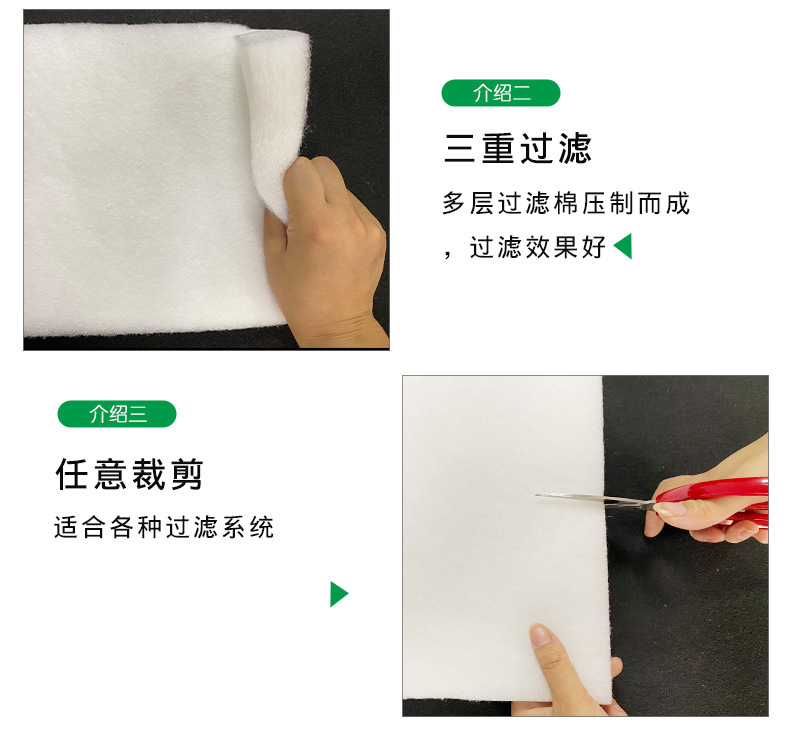 介绍二

三重过滤

多层过滤棉压制而成，过滤效果好

介绍三

任意裁剪

适合各种过滤系统